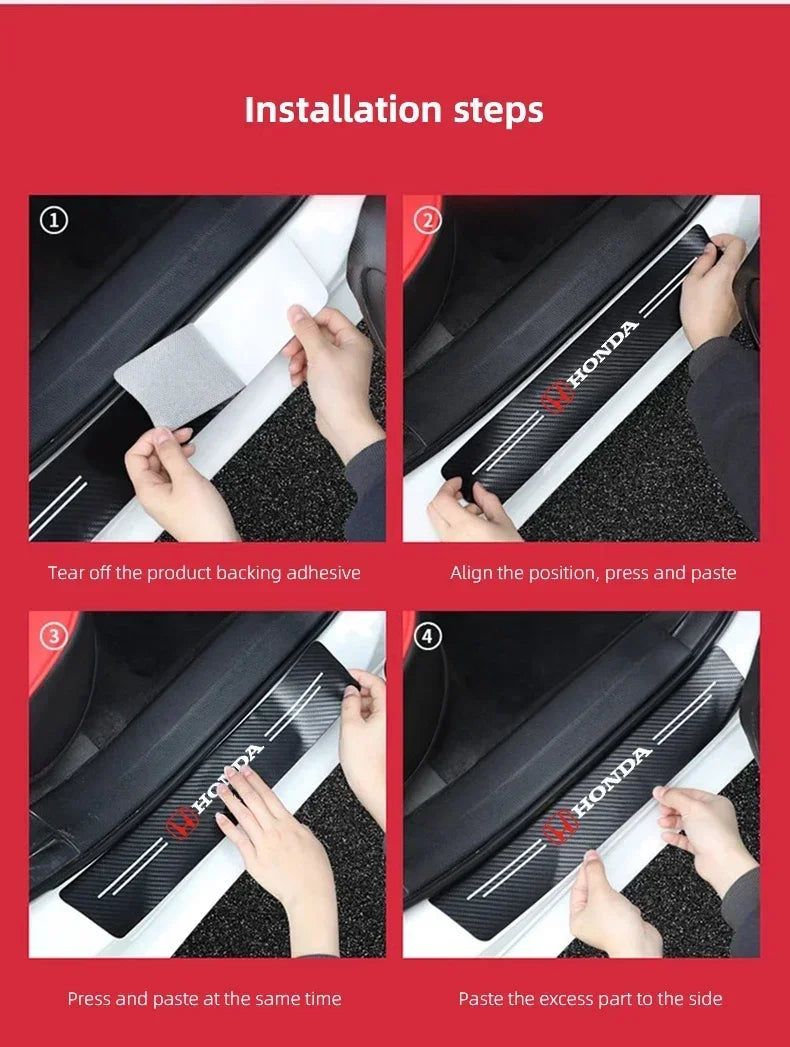 Installation steps

①

Tear off the product backing adhesive

②

HONDA

Align the position, press and paste

③

HONDA

Press and paste at the same time

④

HONDA

Paste the excess part to the side