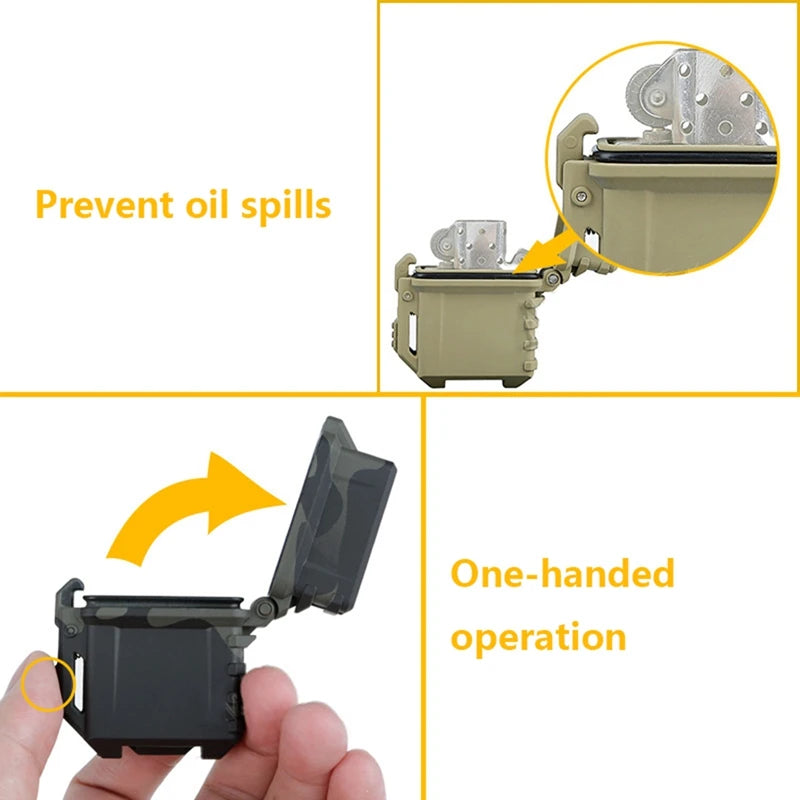 Prevent oil spills

One-handed operation