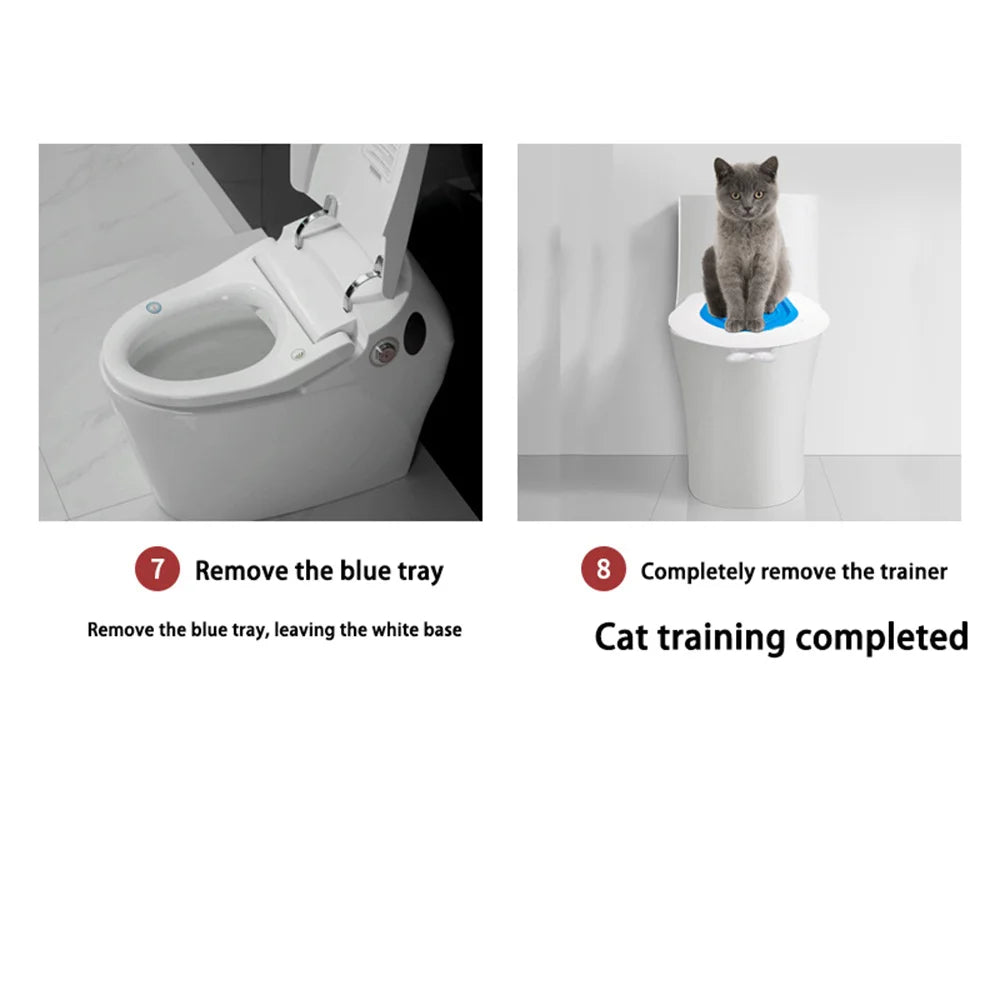 7 Remove the blue tray

Remove the blue tray, leaving the white base

8 Completely remove the trainer

Cat training completed