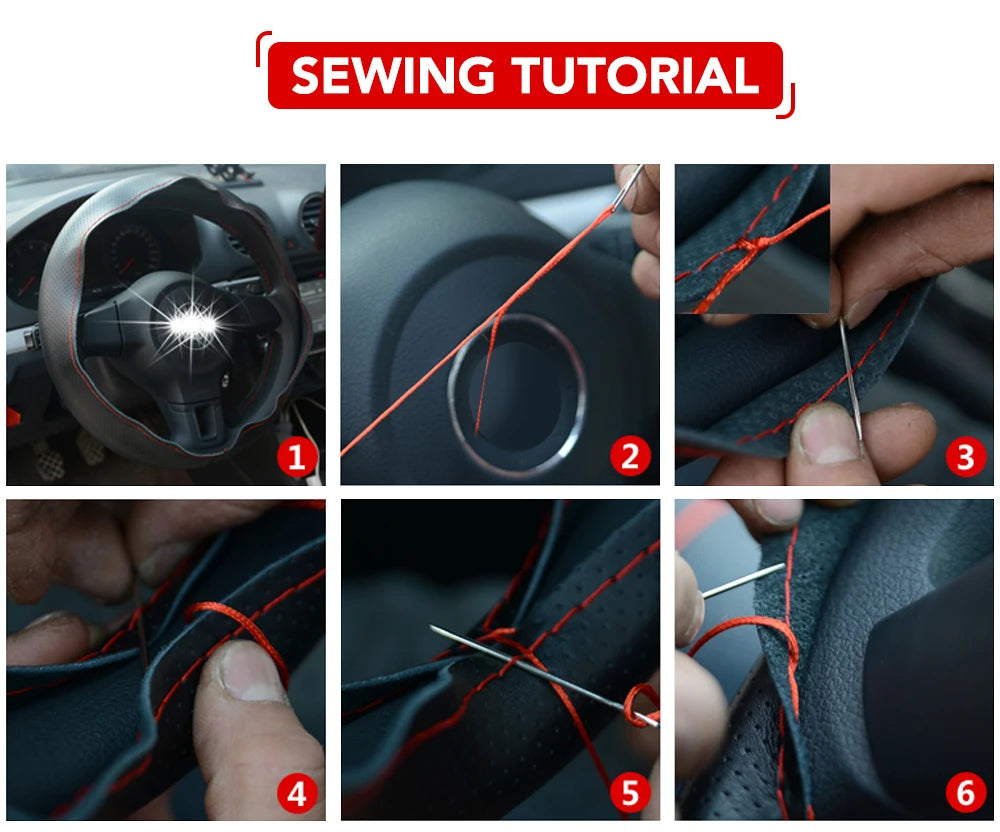 SEWING TUTORIAL

1

2

3

4

5

6