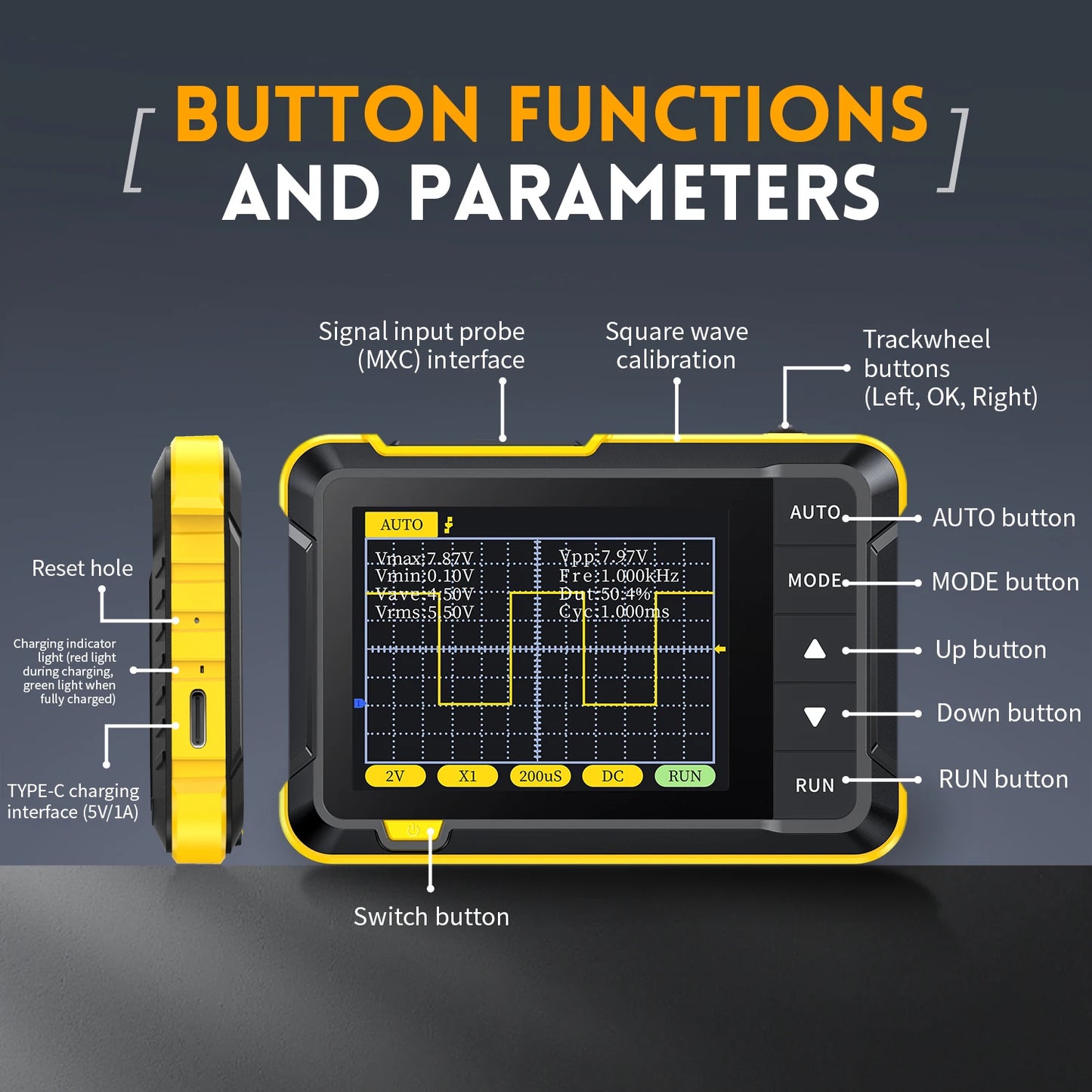 [ BUTTON FUNCTIONS AND PARAMETERS ]

Signal input probe (MXC) interface

Square wave calibration

Trackwheel buttons (Left, OK, Right)

Reset hole

Charging indicator light (red light during charging, green light when fully charged)

TYPE-C charging interface (5V/1A)

AUTO

Vmax:7.87V
Vmin:0.10V
Vave:4.50V
Vrms:5.50V

Vpp:7.97V
Fre:1.000kHz
Dut:50.4%
Cyc:1.000ms

2V X1 200uS DC RUN

AUTO
MODE
RUN

AUTO button
MODE button
Up button
Down button
RUN button

Switch button