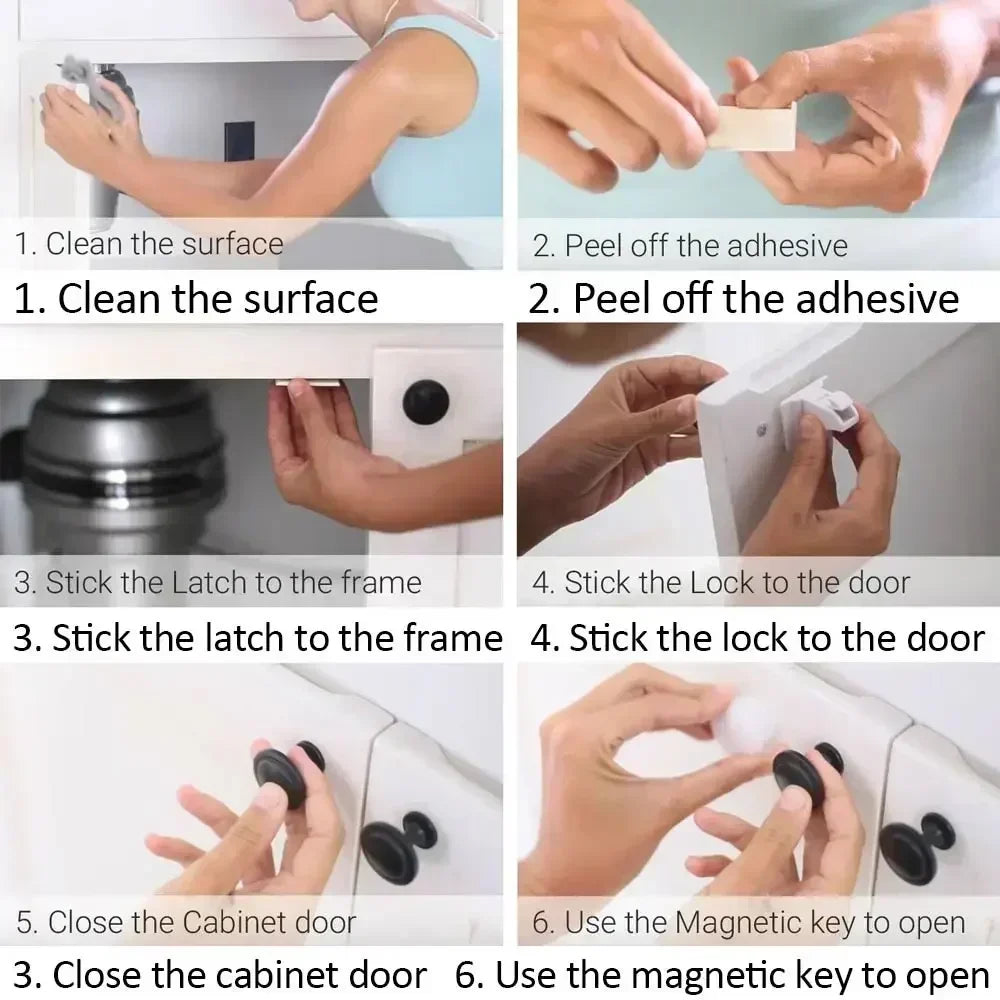 1. Clean the surface

1. Clean the surface

2. Peel off the adhesive

2. Peel off the adhesive

3. Stick the Latch to the frame

3. Stick the latch to the frame

4. Stick the Lock to the door

4. Stick the lock to the door

5. Close the Cabinet door

3. Close the cabinet door

6. Use the Magnetic key to open

6. Use the magnetic key to open