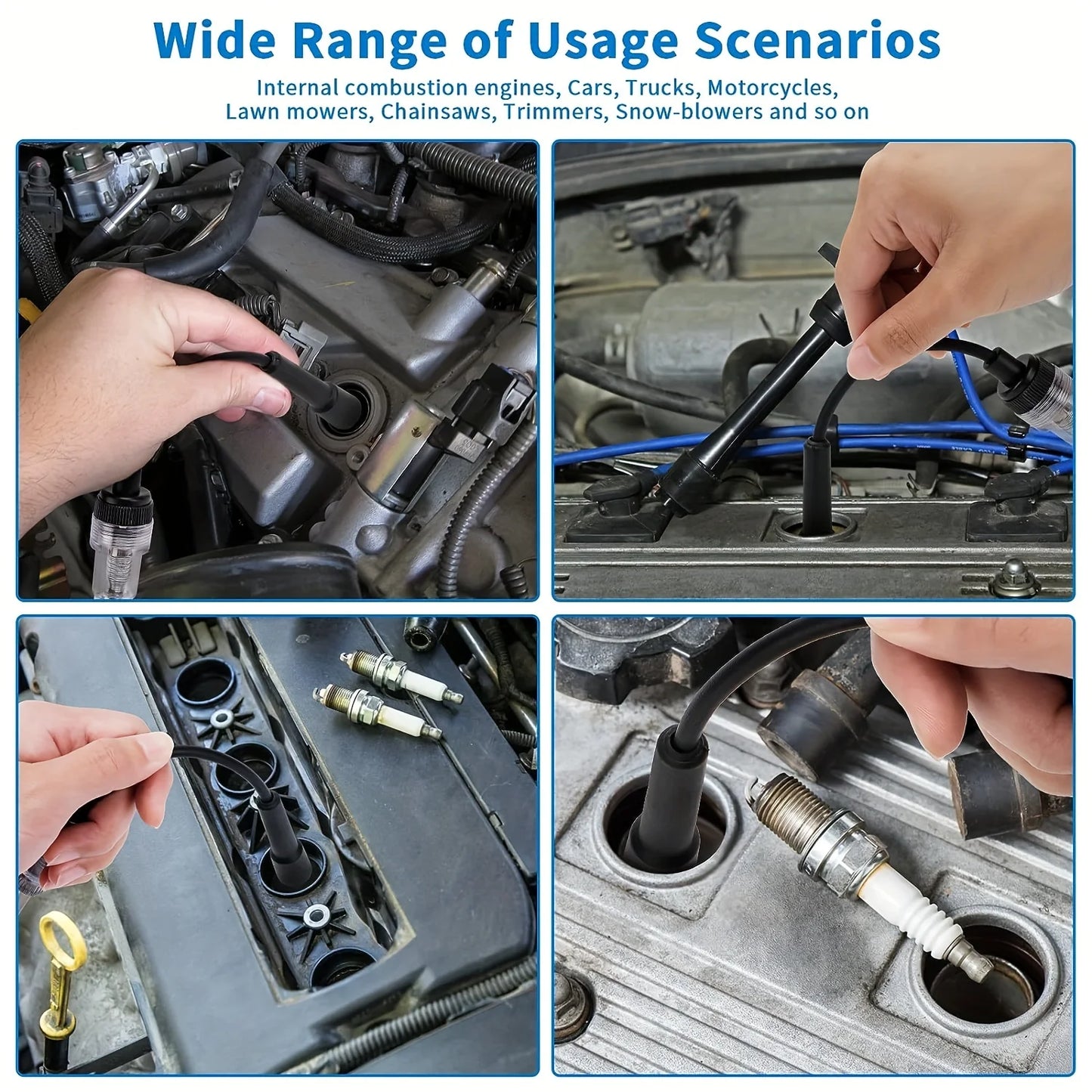 Wide Range of Usage Scenarios

Internal combustion engines, Cars, Trucks, Motorcycles, Lawn mowers, Chainsaws, Trimmers, Snow-blowers and so on