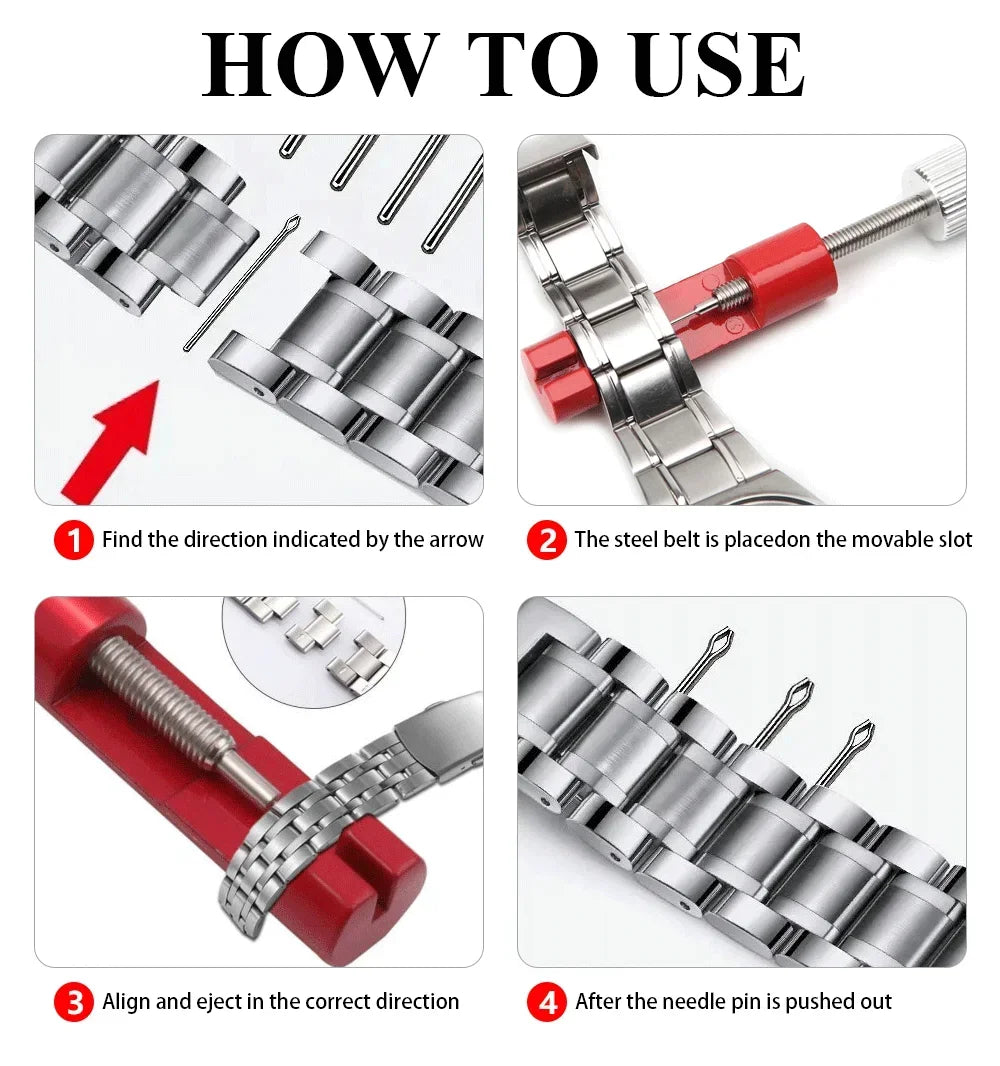 HOW TO USE

1 Find the direction indicated by the arrow

2 The steel belt is placedon the movable slot

3 Align and eject in the correct direction

4 After the needle pin is pushed out