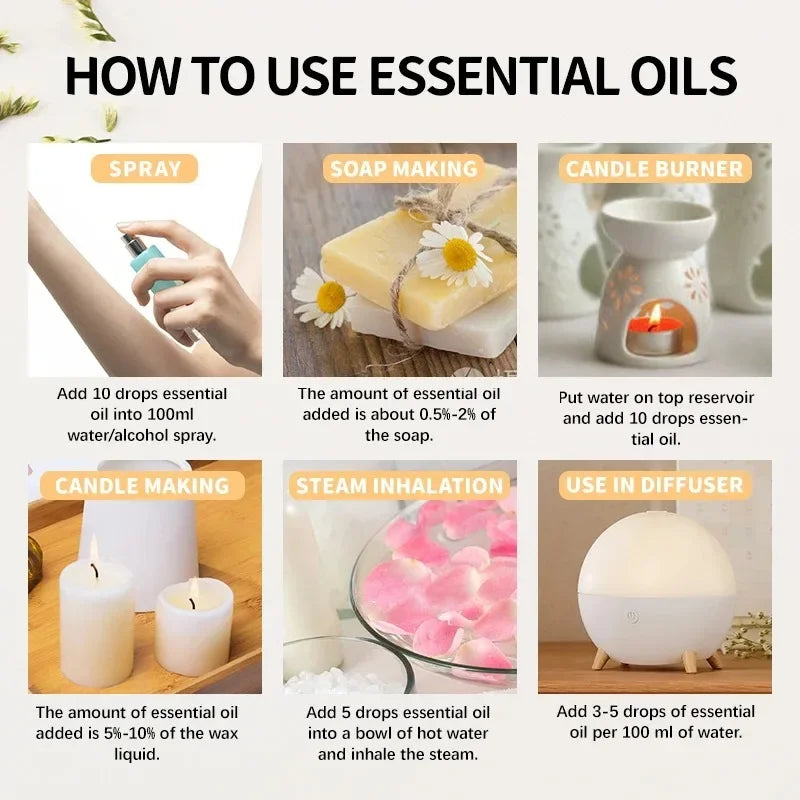 HOW TO USE ESSENTIAL OILS

SPRAY

Add 10 drops essential oil into 100ml water/alcohol spray.

SOAP MAKING

The amount of essential oil added is about 0.5%-2% of the soap.

CANDLE BURNER

Put water on top reservoir and add 10 drops essential oil.

CANDLE MAKING

The amount of essential oil added is 5%-10% of the wax liquid.

STEAM INHALATION

Add 5 drops essential oil into a bowl of hot water and inhale the steam.

USE IN DIFFUSER

Add 3-5 drops of essential oil per 100 ml of water.