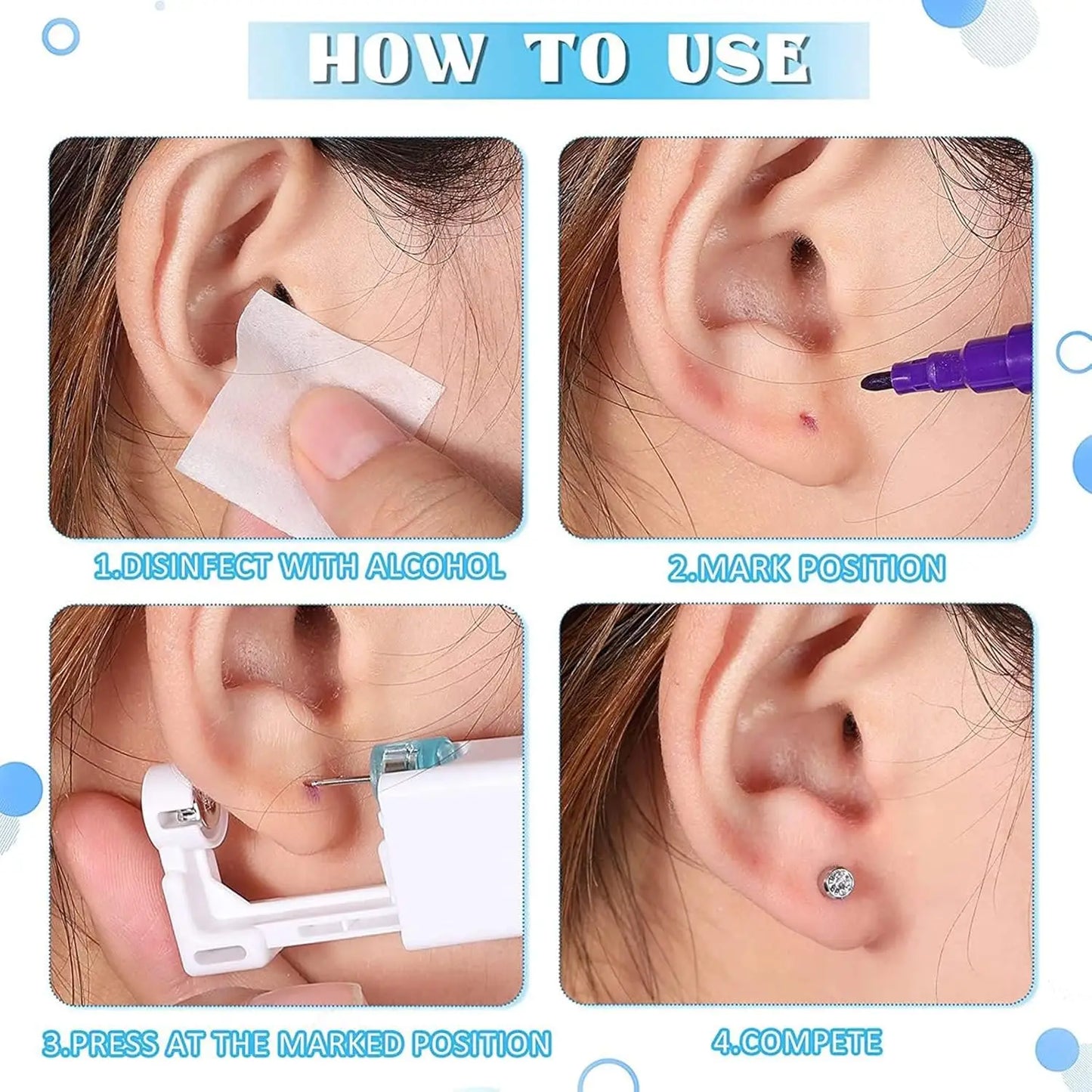 HOW TO USE

1.DISINFECT WITH ALCOHOL

2.MARK POSITION

3.PRESS AT THE MARKED POSITION

4.COMPETE