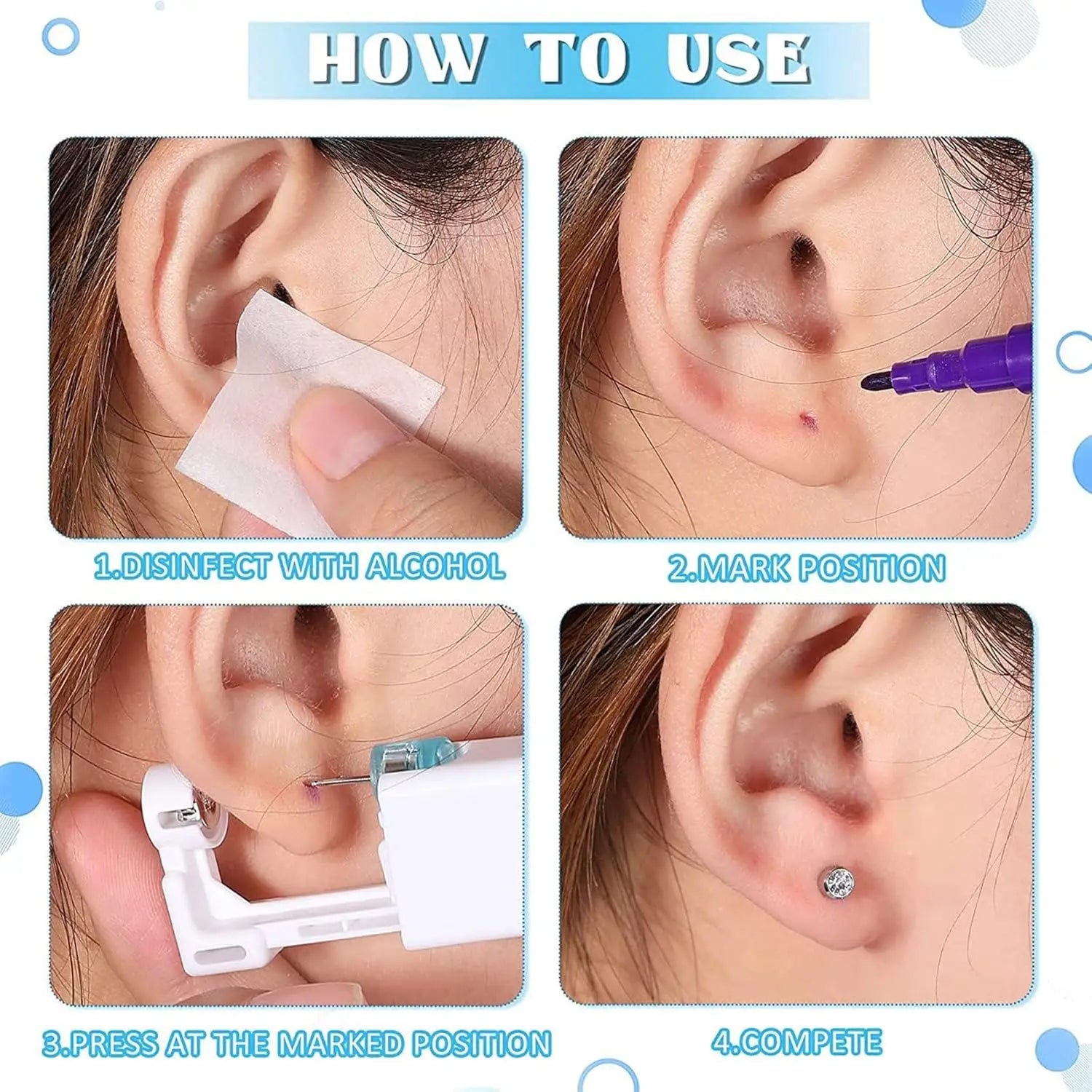 HOW TO USE

1.DISINFECT WITH ALCOHOL

2.MARK POSITION

3.PRESS AT THE MARKED POSITION

4.COMPETE