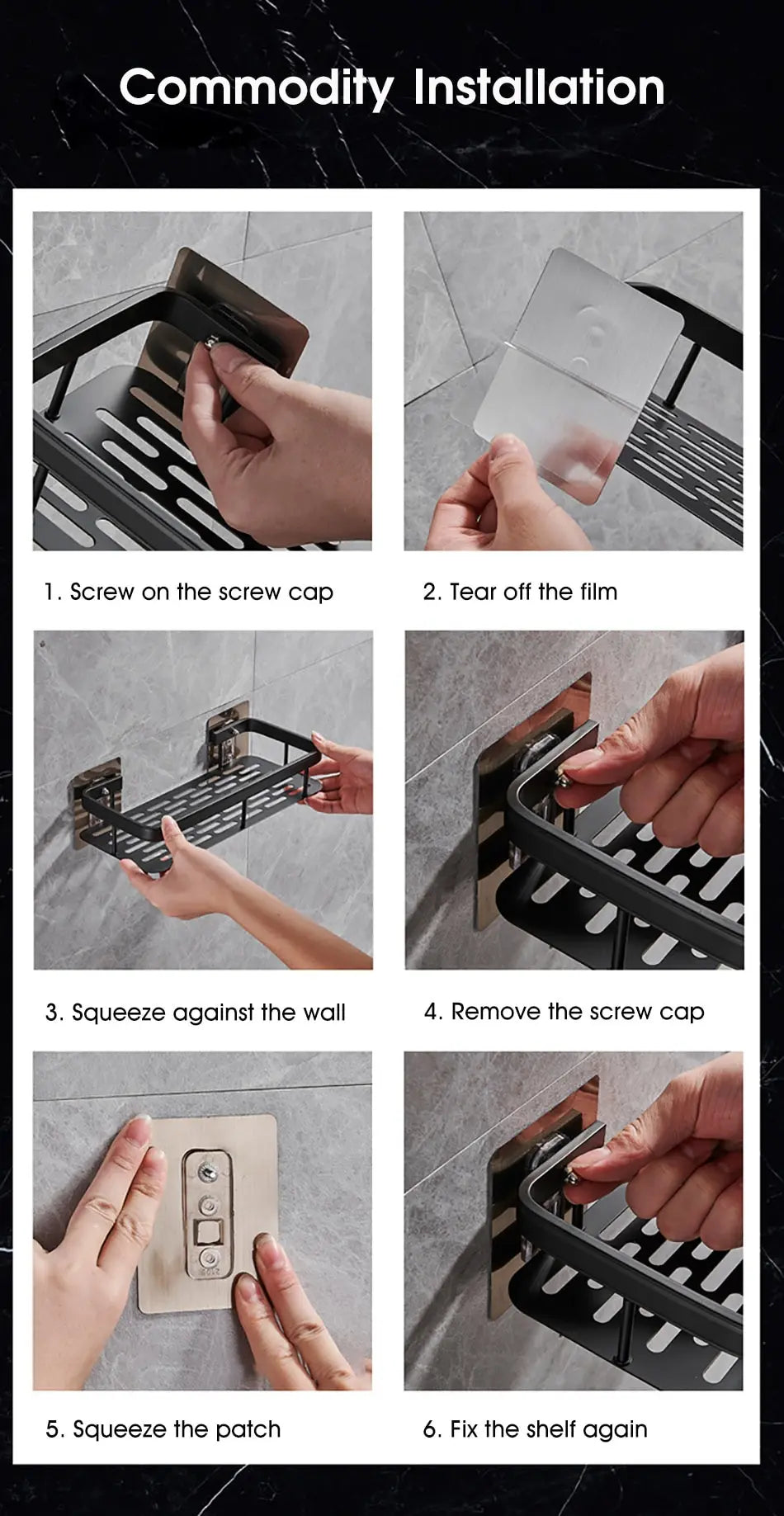 Commodity Installation

1. Screw on the screw cap

2. Tear off the film

3. Squeeze against the wall

4. Remove the screw cap

5. Squeeze the patch

6. Fix the shelf again