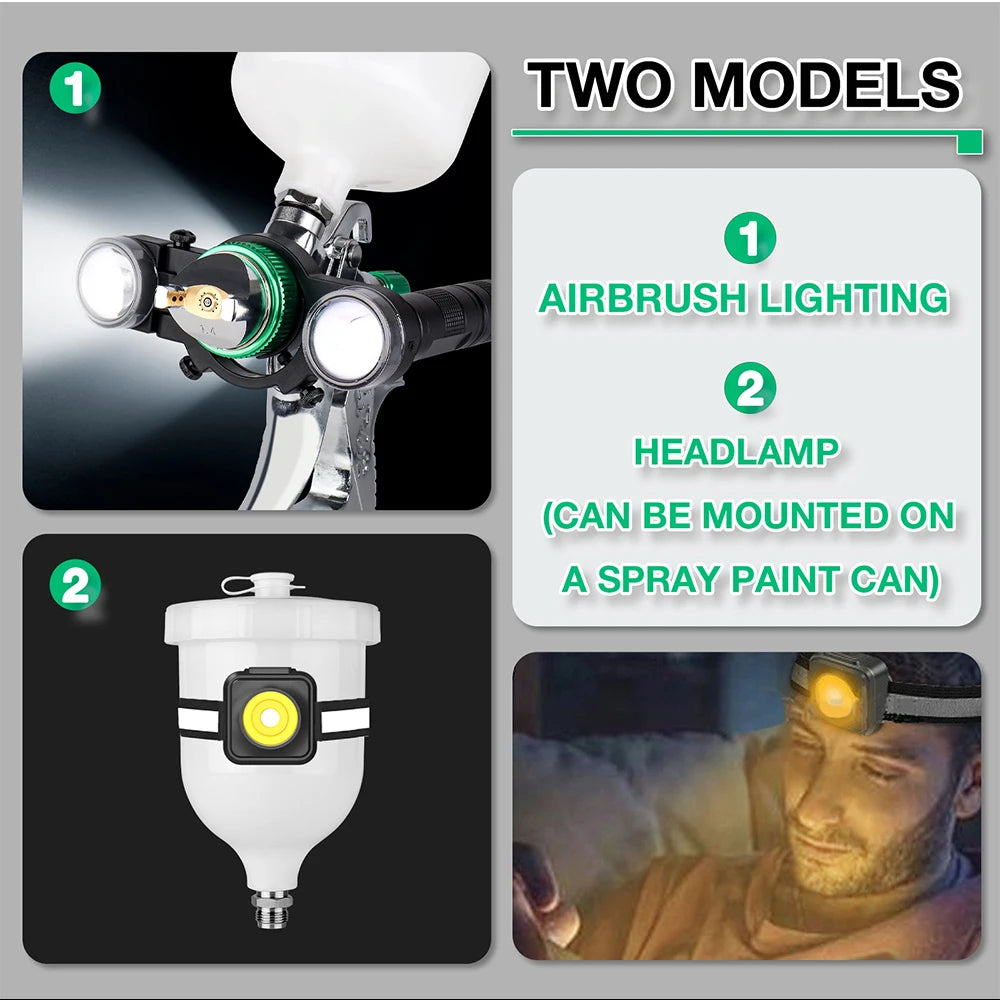 1

TWO MODELS

1
AIRBRUSH LIGHTING

2
HEADLAMP
(CAN BE MOUNTED ON A SPRAY PAINT CAN)

2