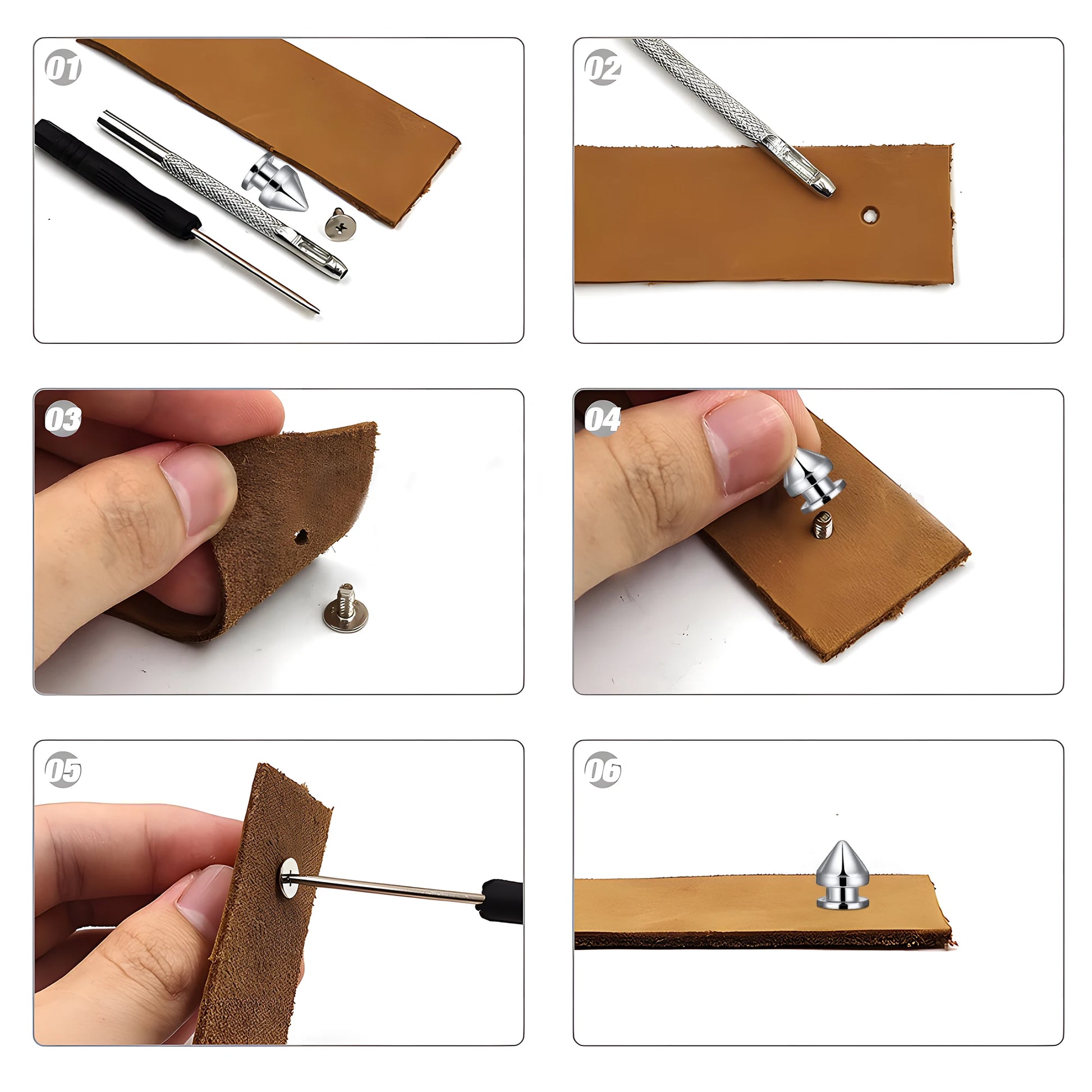 01

02

03

04

05

06