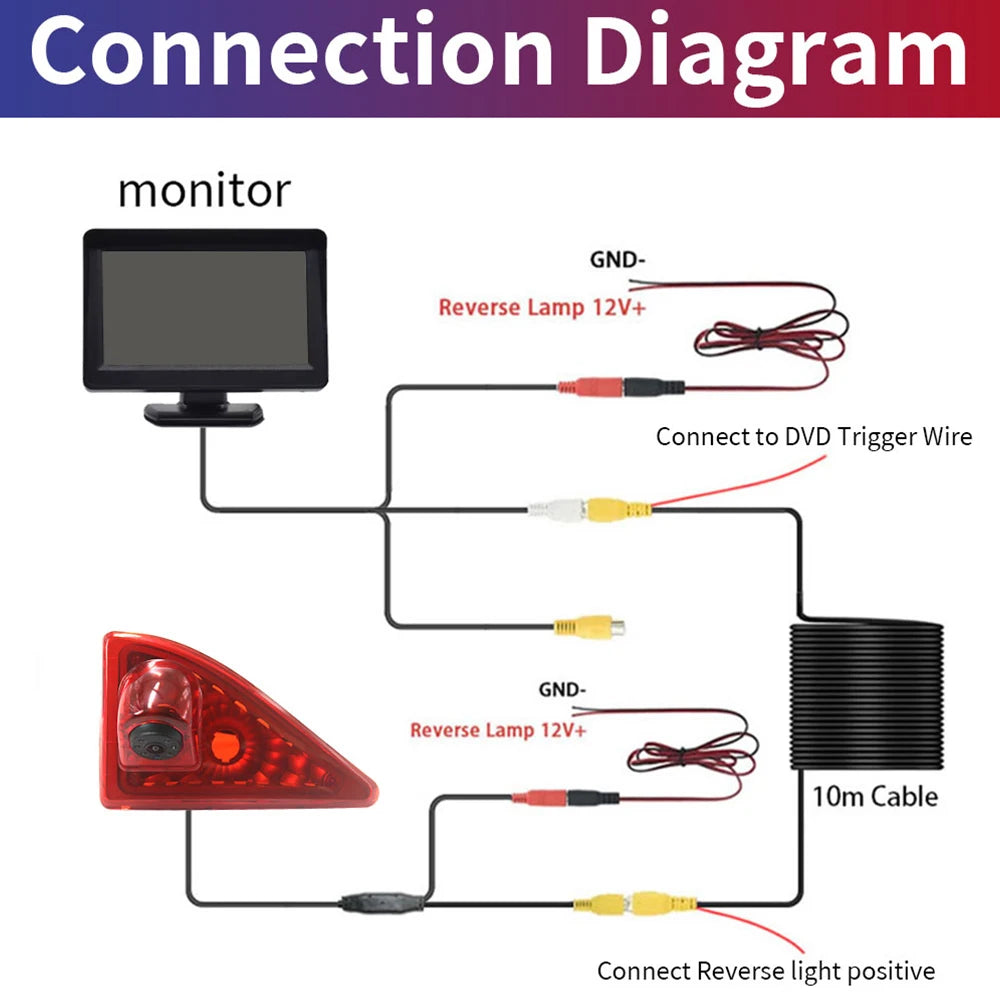 Connection Diagram

monitor

GND-

Reverse Lamp 12V+

Connect to DVD Trigger Wire

GND-

Reverse Lamp 12V+

10m Cable

Connect Reverse light positive