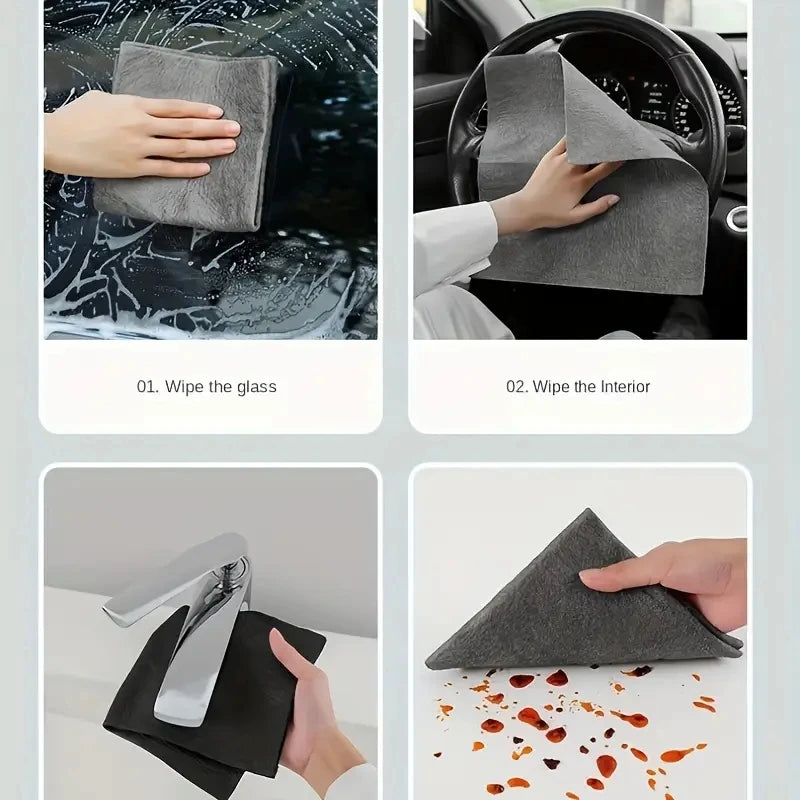 01. Wipe the glass

02. Wipe the Interior