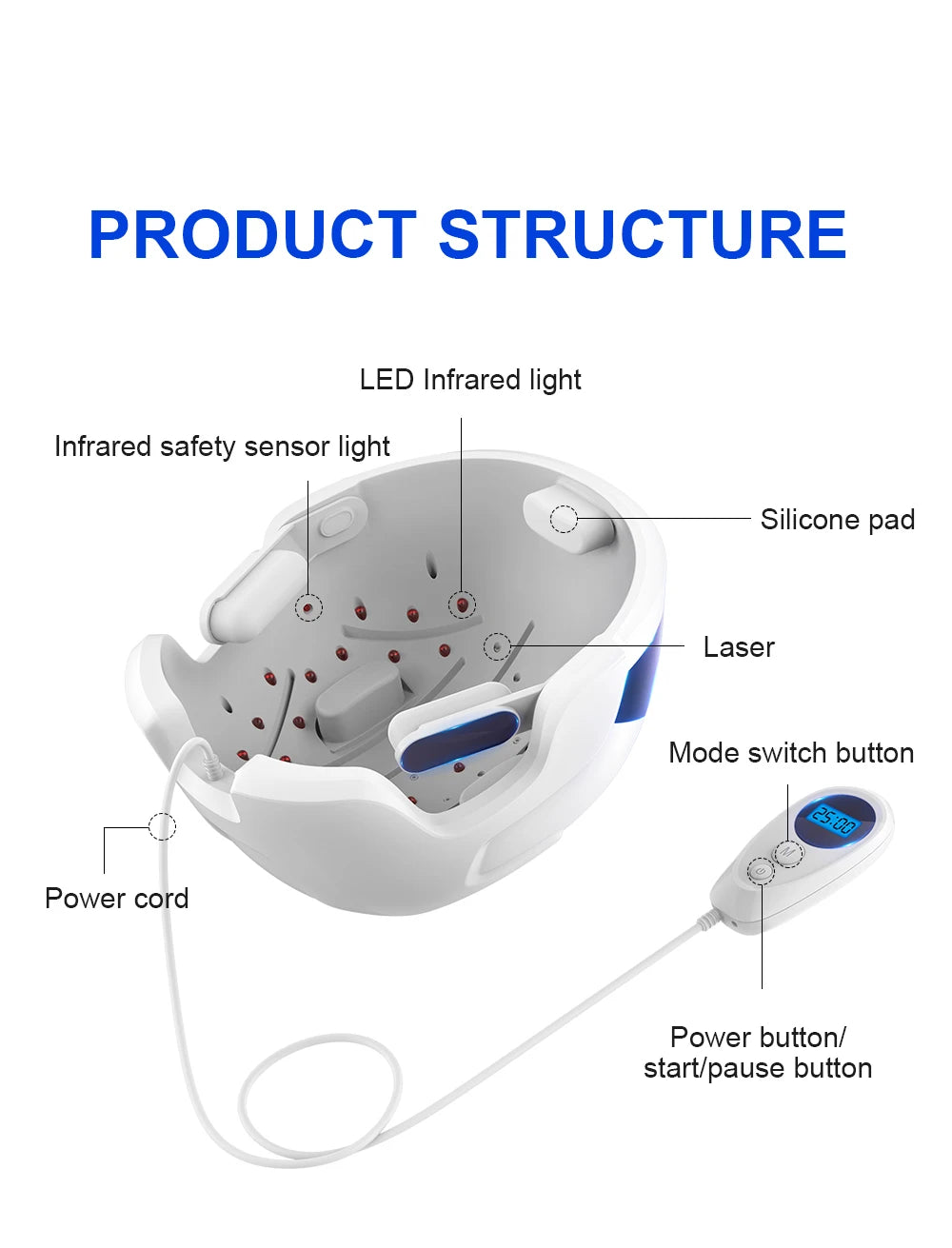 PRODUCT STRUCTURE

LED Infrared light

Infrared safety sensor light

Silicone pad

Laser

Mode switch button

25:00

Power cord

Power button/
start/pause button