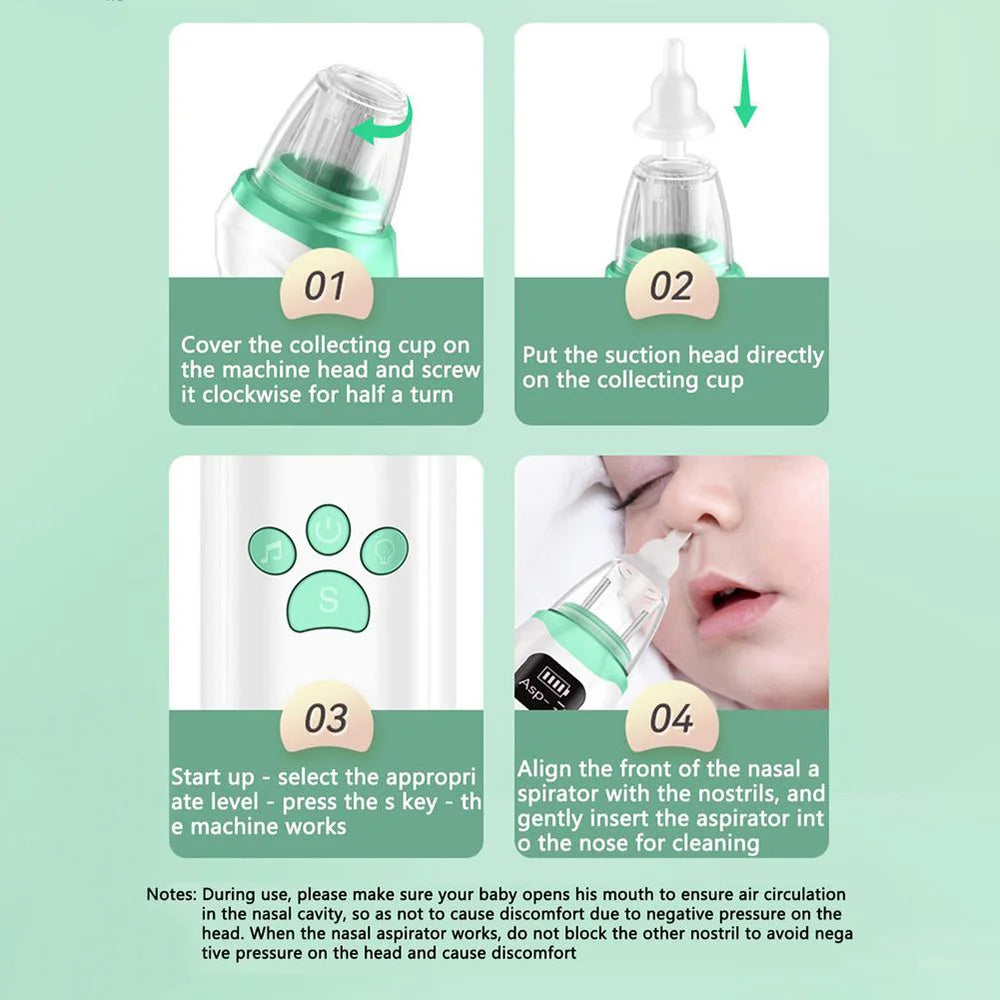 01

Cover the collecting cup on the machine head and screw it clockwise for half a turn

02

Put the suction head directly on the collecting cup

S

03

Start up - select the appropri ate level - press the s key - th e machine works

Asp-

04

Align the front of the nasal a spirator with the nostrils, and gently insert the aspirator int o the nose for cleaning

Notes: During use, please make sure your baby opens his mouth to ensure air circulation in the nasal cavity, so as not to cause discomfort due to negative pressure on the head. When the nasal aspirator works, do not block the other nostril to avoid nega tive pressure on the head and cause discomfort