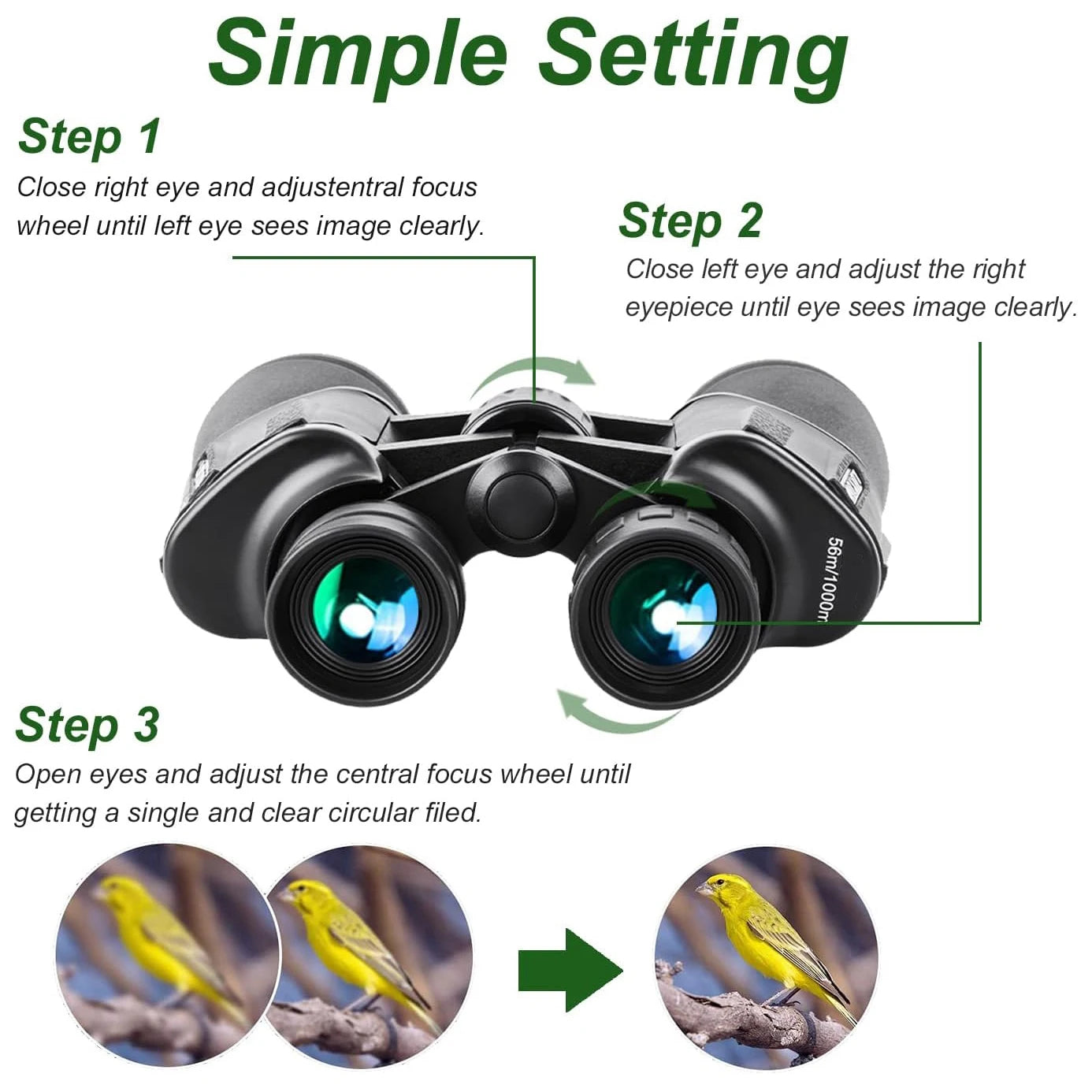 Simple Setting

Step 1

Close right eye and adjustentral focus wheel until left eye sees image clearly.

Step 2

Close left eye and adjust the right eyepiece until eye sees image clearly.

56m/1000m

Step 3

Open eyes and adjust the central focus wheel until getting a single and clear circular filed.