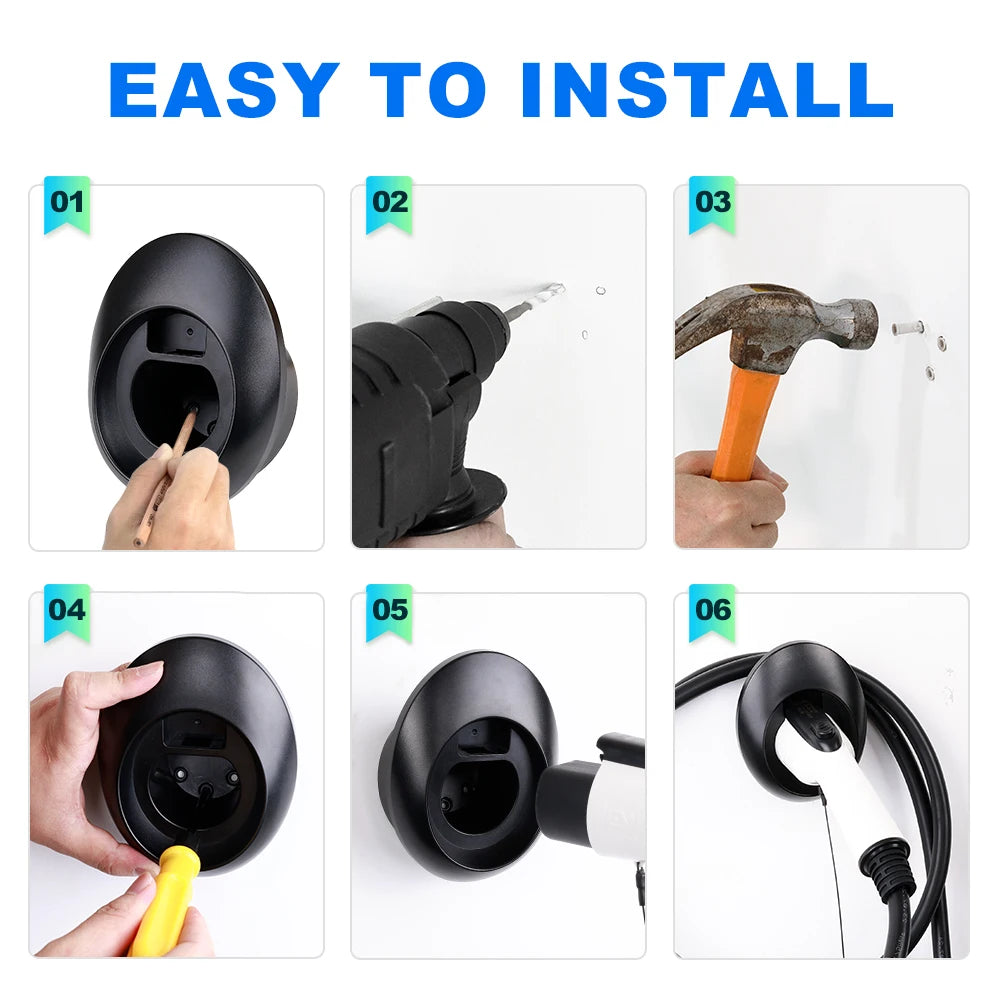 EASY TO INSTALL

01

02

03

04

05

06