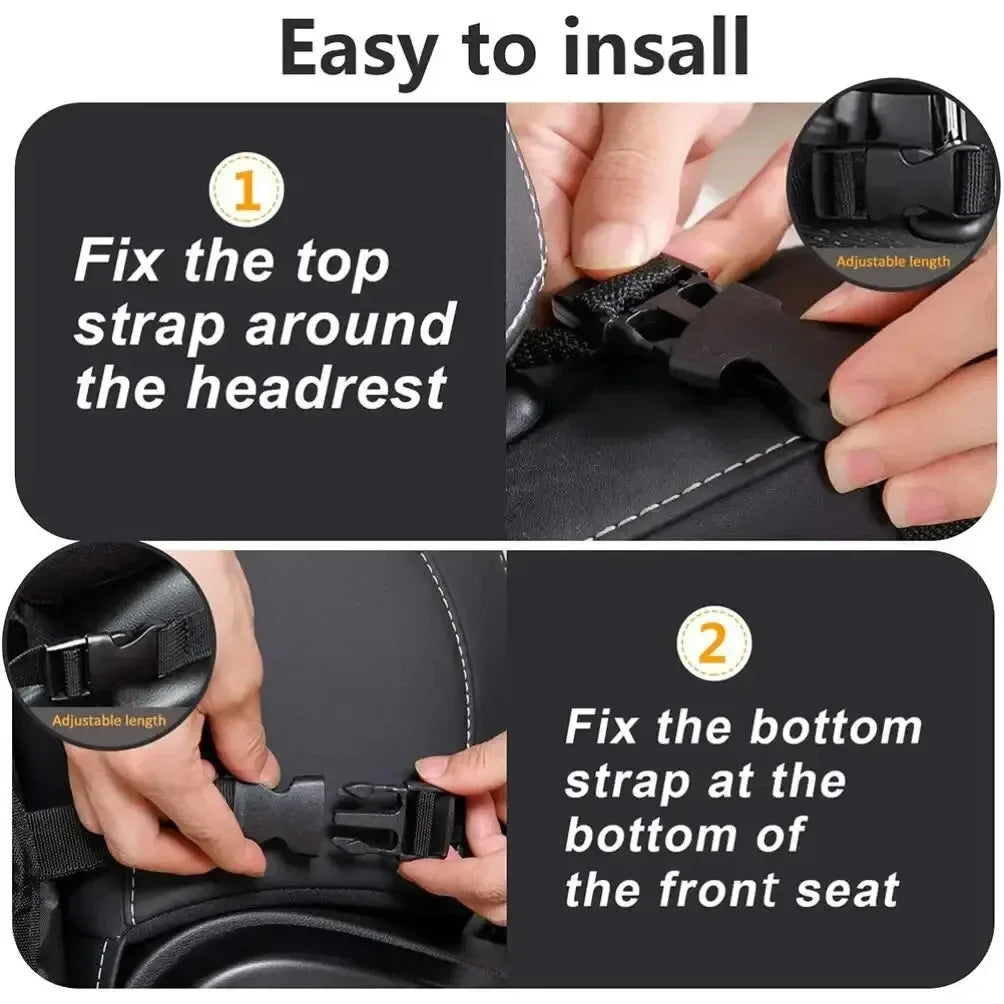 Easy to insall

1

Fix the top strap around the headrest

Adjustable length

Adjustable length

2

Fix the bottom strap at the bottom of the front seat