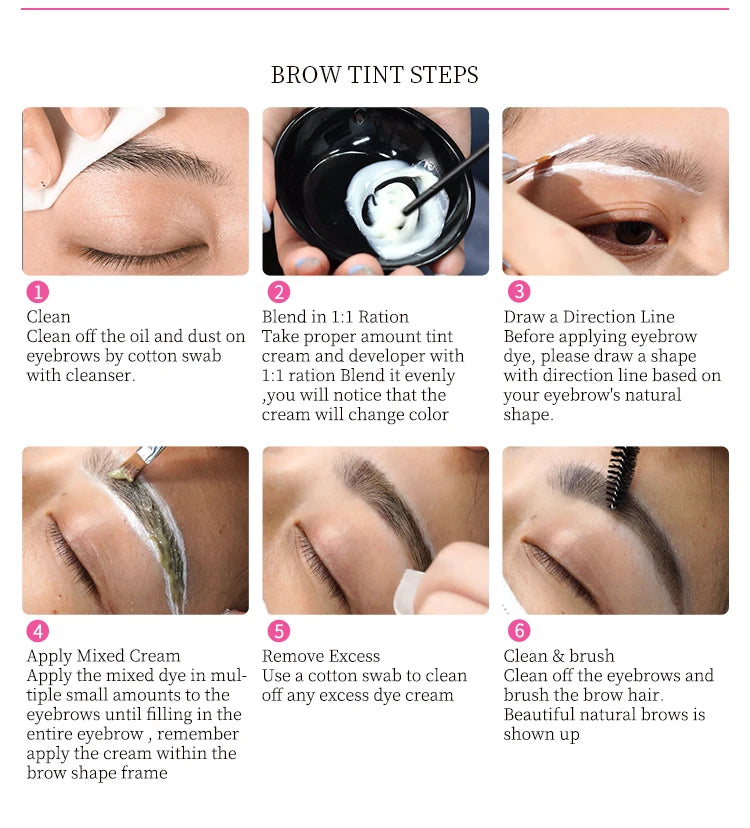 BROW TINT STEPS

1
Clean
Clean off the oil and dust on eyebrows by cotton swab with cleanser.

2
Blend in 1:1 Ration
Take proper amount tint cream and developer with 1:1 ration Blend it evenly ,you will notice that the cream will change color

3
Draw a Direction Line
Before applying eyebrow dye, please draw a shape with direction line based on your eyebrow's natural shape.

4
Apply Mixed Cream
Apply the mixed dye in multiple small amounts to the eyebrows until filling in the entire eyebrow , remember apply the cream within the brow shape frame

5
Remove Excess
Use a cotton swab to clean off any excess dye cream

6
Clean & brush
Clean off the eyebrows and brush the brow hair. Beautiful natural brows is shown up