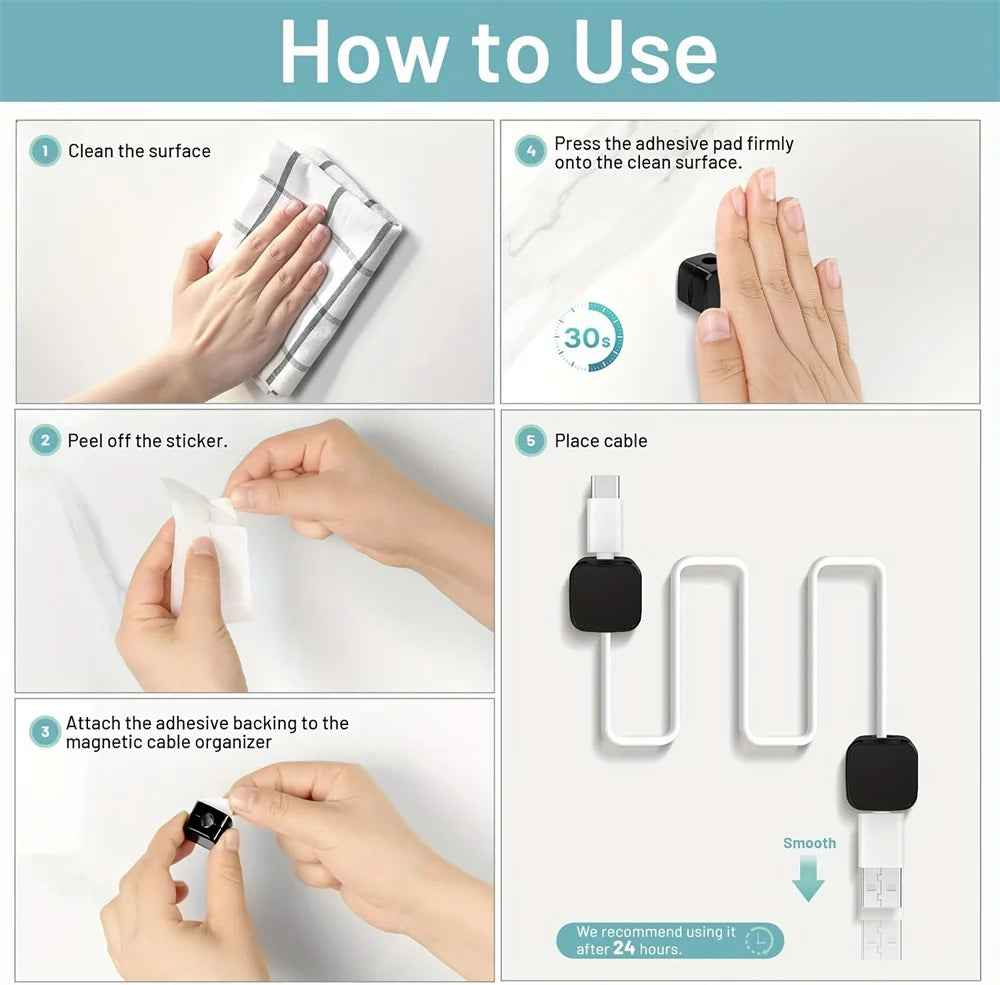 How to Use

1 Clean the surface

2 Peel off the sticker.

3 Attach the adhesive backing to the magnetic cable organizer

4 Press the adhesive pad firmly onto the clean surface.

30s

5 Place cable

Smooth

We recommend using it after 24 hours.