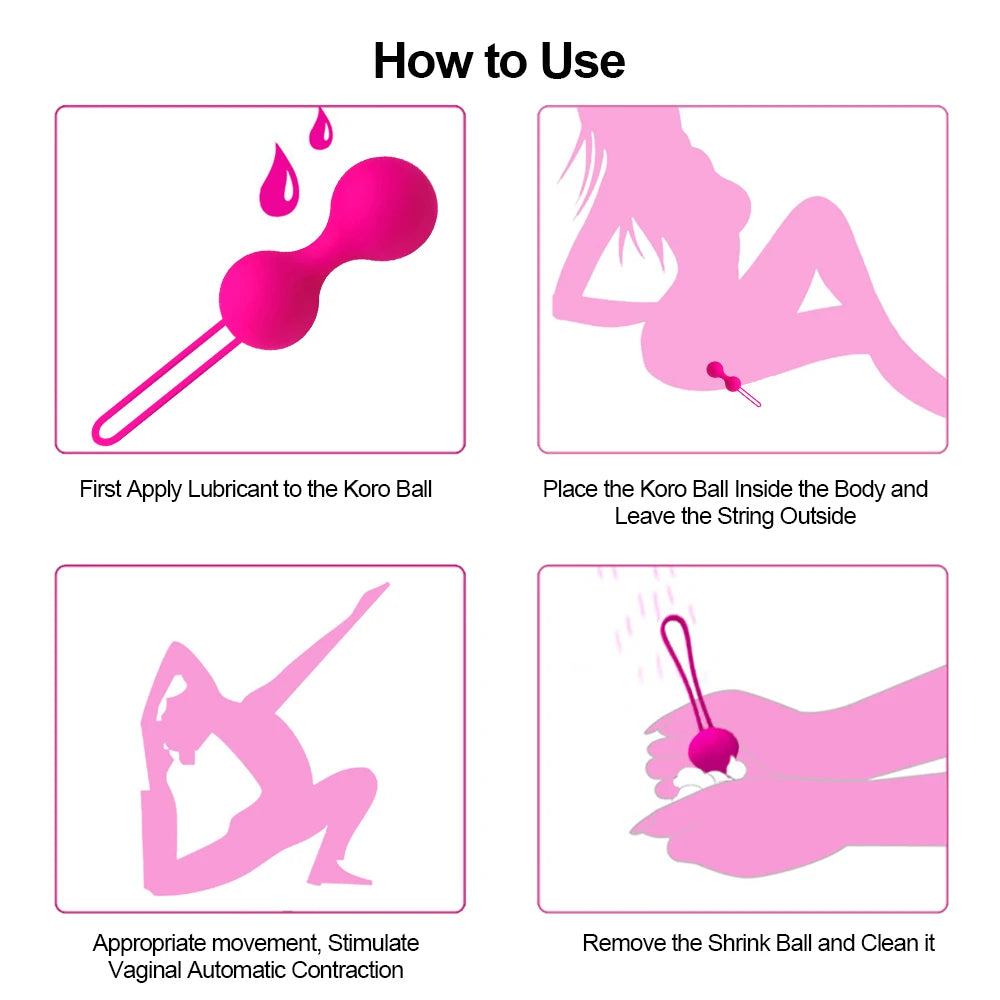 How to Use

First Apply Lubricant to the Koro Ball

Place the Koro Ball Inside the Body and Leave the String Outside

Appropriate movement, Stimulate Vaginal Automatic Contraction

Remove the Shrink Ball and Clean it