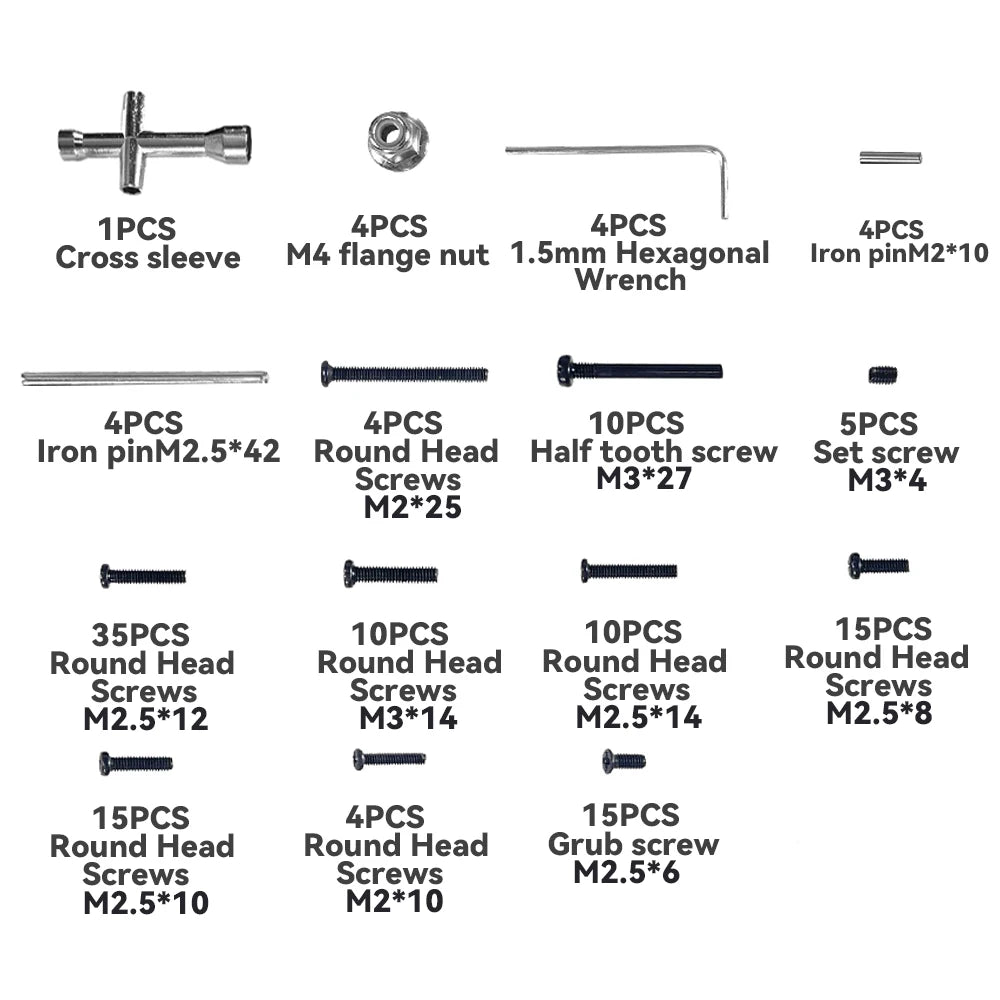 1PCS
Cross sleeve

4PCS
M4 flange nut

4PCS
1.5mm Hexagonal Wrench

4PCS
Iron pinM2*10

4PCS
Iron pinM2.5*42

4PCS
Round Head Screws
M2*25

10PCS
Half tooth screw
M3*27

5PCS
Set screw
M3*4

35PCS
Round Head Screws
M2.5*12

10PCS
Round Head Screws
M3*14

10PCS
Round Head Screws
M2.5*14

15PCS
Round Head Screws
M2.5*8

15PCS
Round Head Screws
M2.5*10

4PCS
Round Head Screws
M2*10

15PCS
Grub screw
M2.5*6