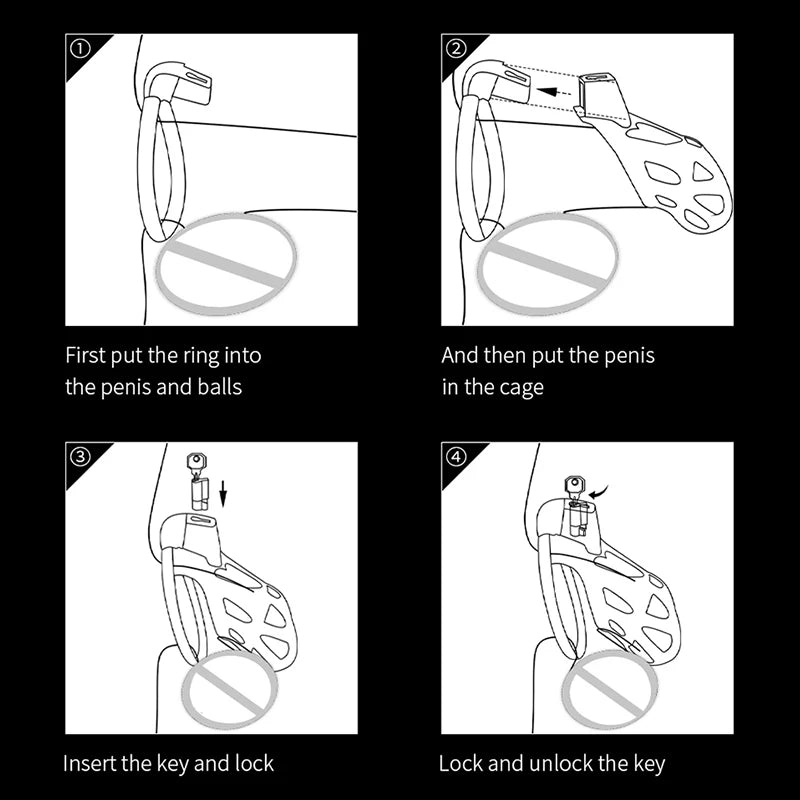 ①

First put the ring into the penis and balls

②

And then put the penis in the cage

③

Insert the key and lock

④

Lock and unlock the key