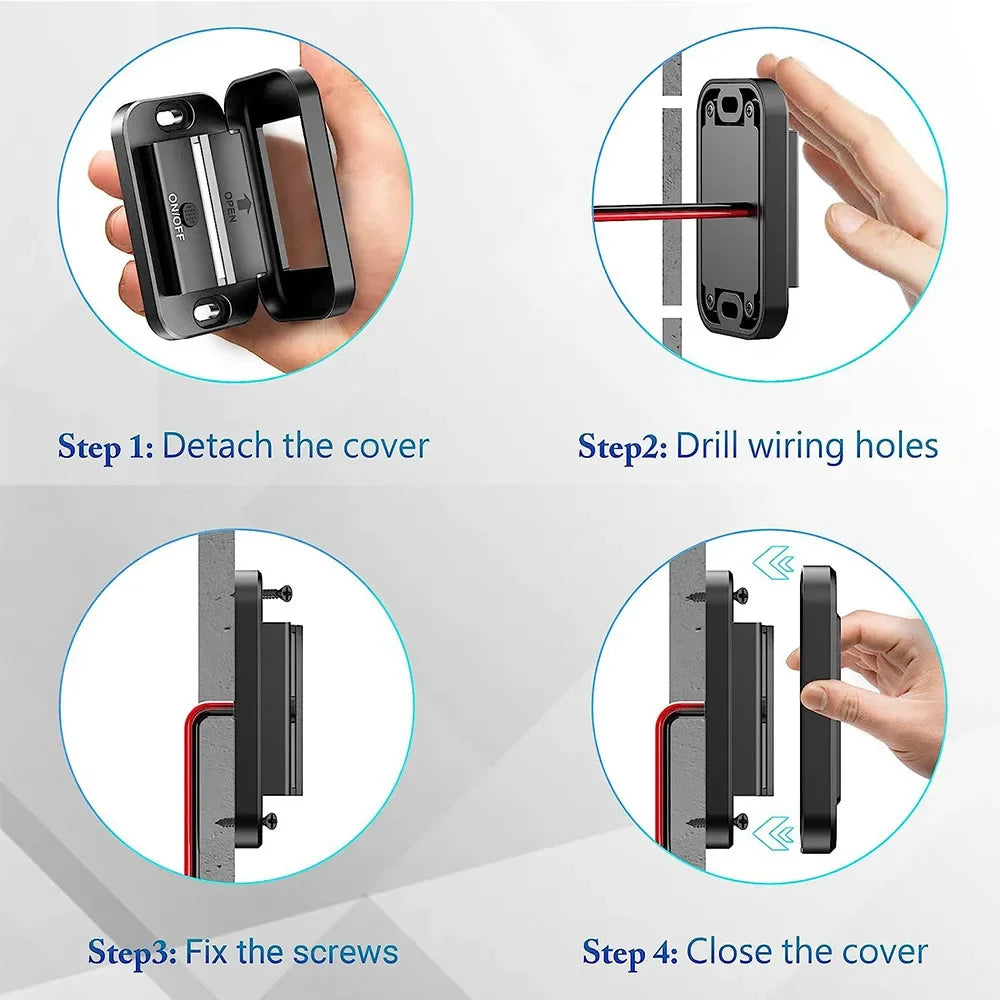 ON/OFF
OPEN

Step 1: Detach the cover

Step2: Drill wiring holes

Step3: Fix the screws

Step 4: Close the cover