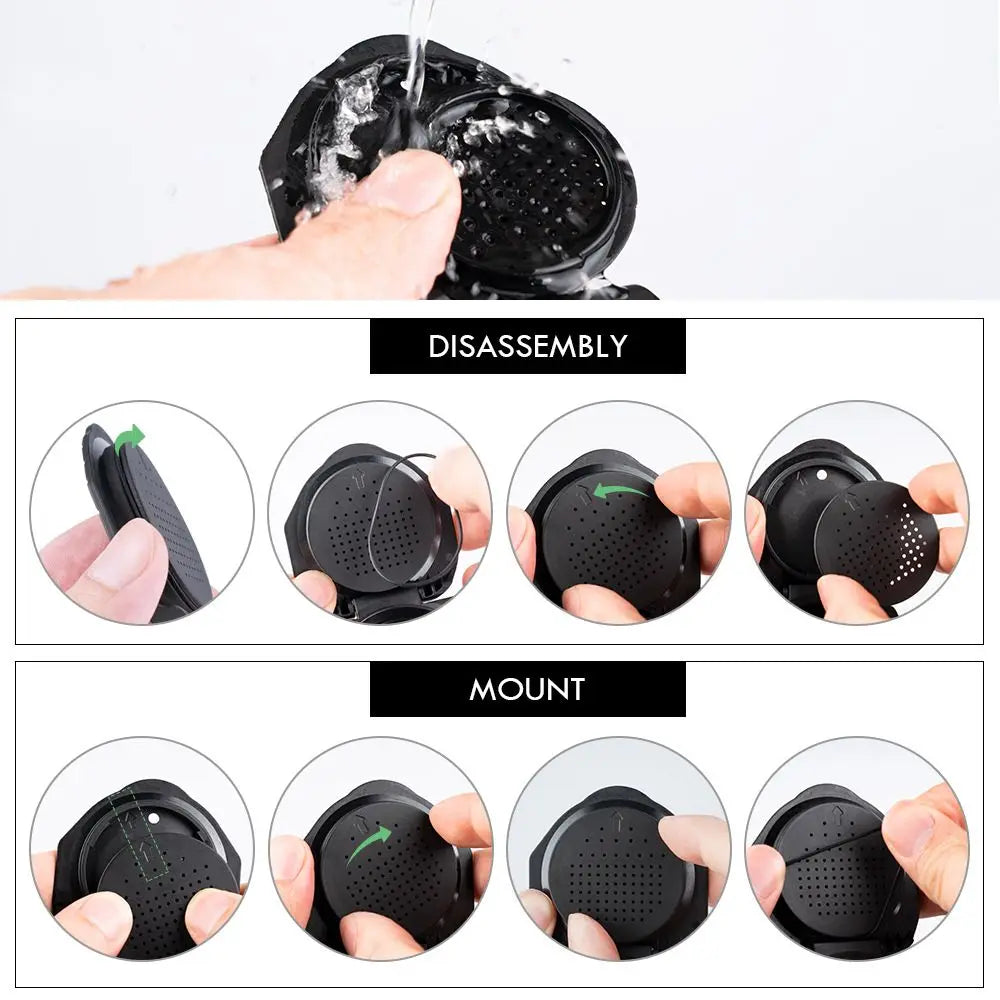 DISASSEMBLY

MOUNT