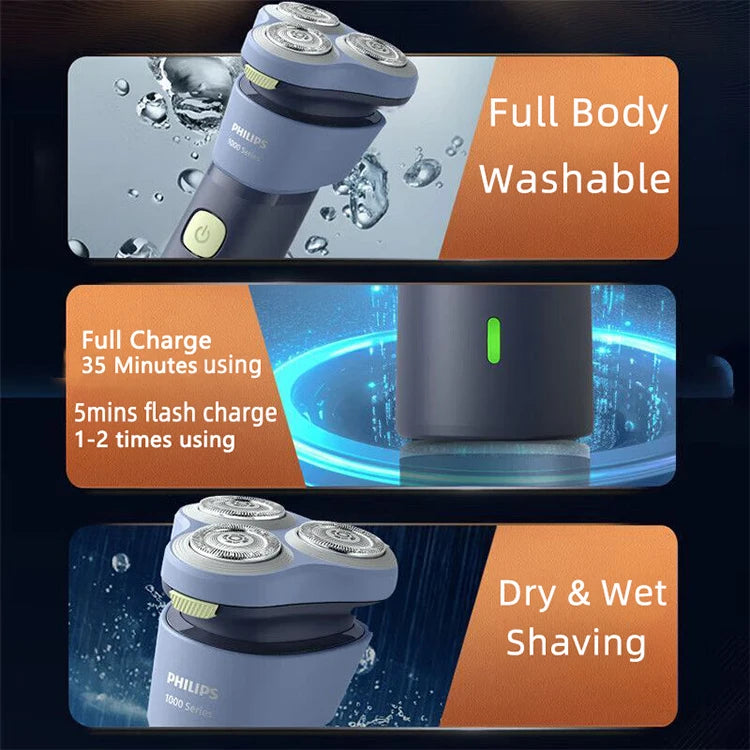 PHILIPS
1000 Series

Full Body Washable

Full Charge
35 Minutes using

5mins flash charge
1-2 times using

PHILIPS
1000 Series

Dry & Wet Shaving