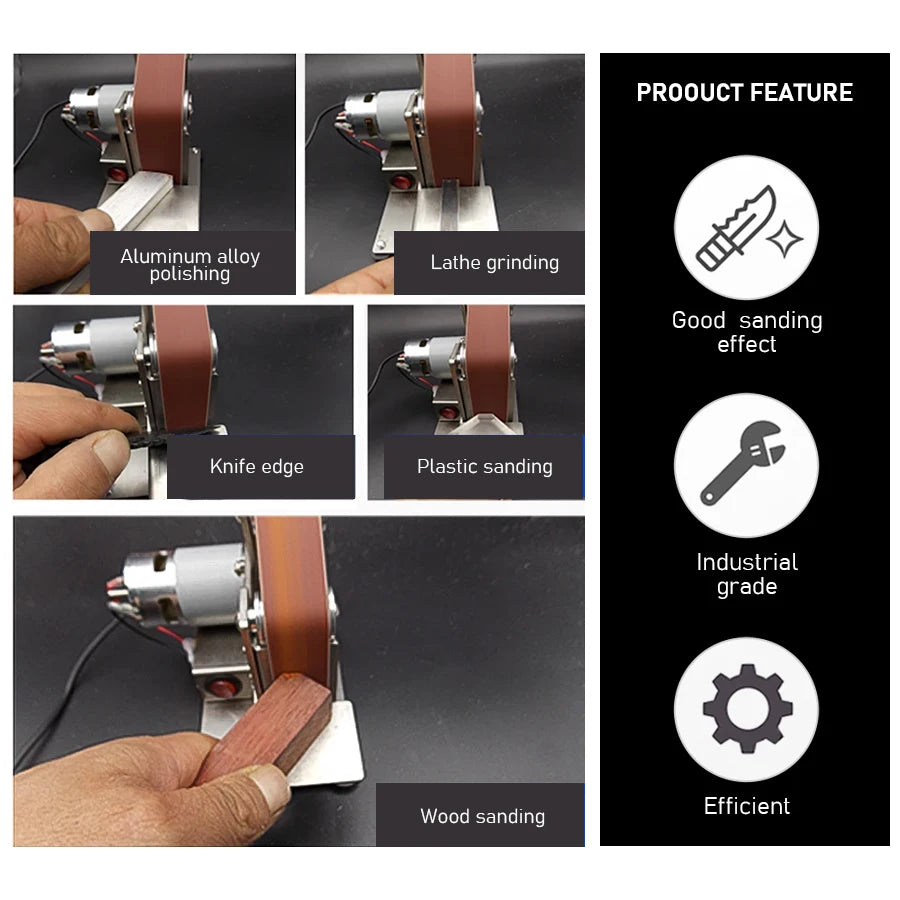 Aluminum alloy polishing

Lathe grinding

Knife edge

Plastic sanding

Wood sanding

PROOUCT FEATURE

Good sanding effect

Industrial grade

Efficient