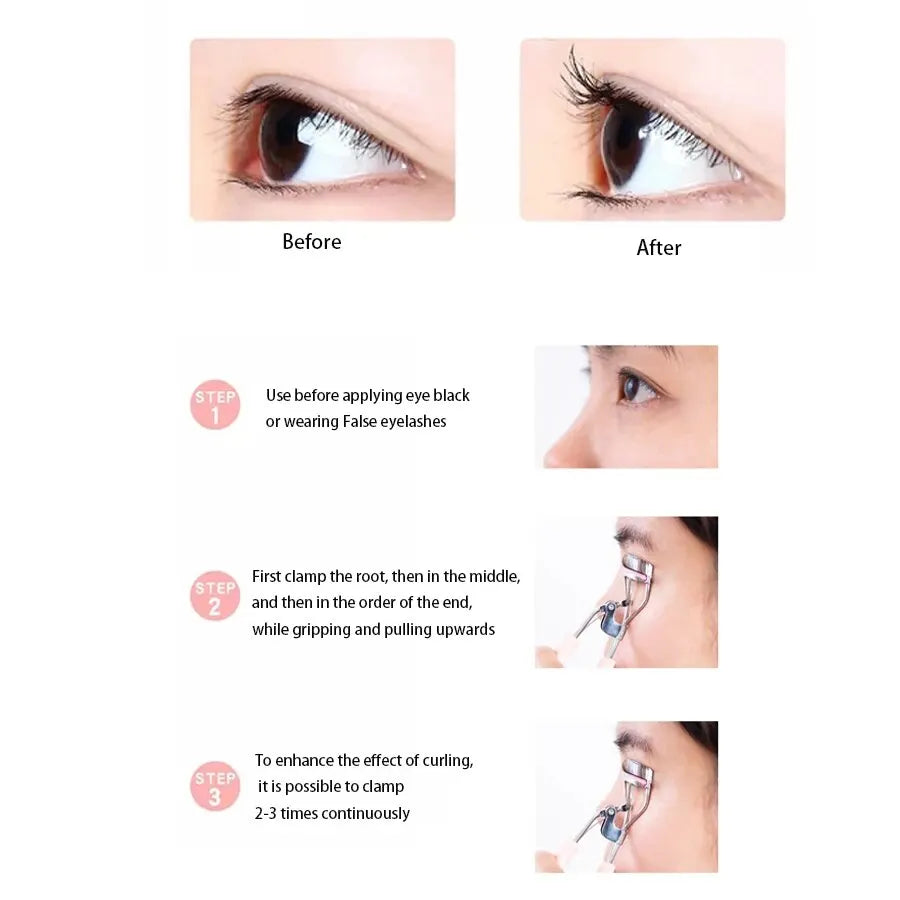 Before

After

STEP 1
Use before applying eye black or wearing False eyelashes

STEP 2
First clamp the root, then in the middle, and then in the order of the end, while gripping and pulling upwards

STEP 3
To enhance the effect of curling, it is possible to clamp 2-3 times continuously