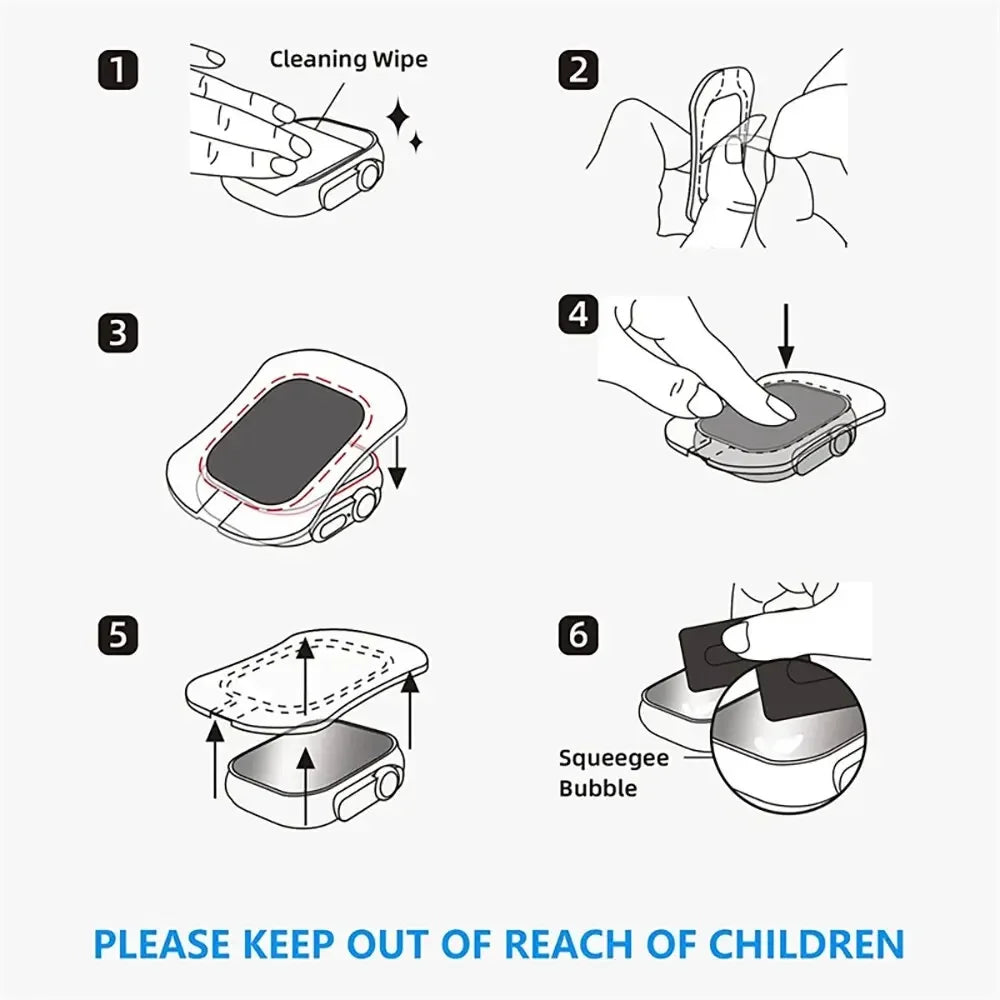 1
Cleaning Wipe

2

3

4

5

6
Squeegee
Bubble

PLEASE KEEP OUT OF REACH OF CHILDREN