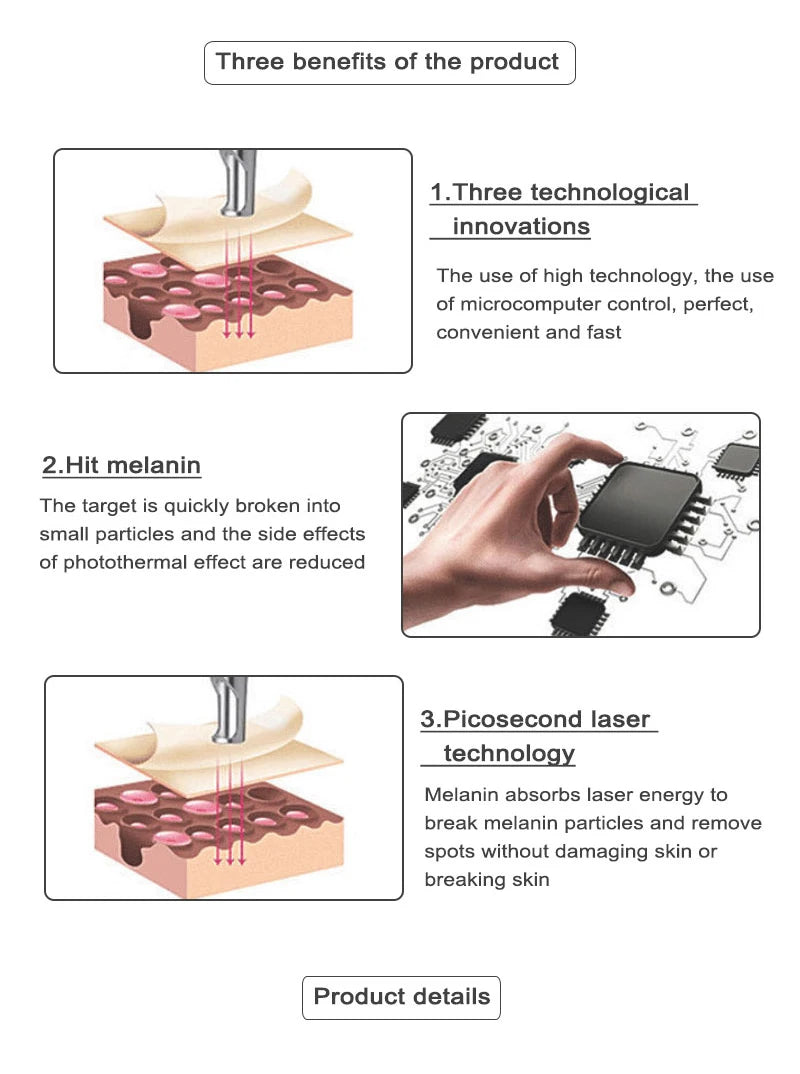 Three benefits of the product

1.Three technological innovations

The use of high technology, the use of microcomputer control, perfect, convenient and fast

2.Hit melanin

The target is quickly broken into small particles and the side effects of photothermal effect are reduced

3.Picosecond laser technology

Melanin absorbs laser energy to break melanin particles and remove spots without damaging skin or breaking skin

Product details