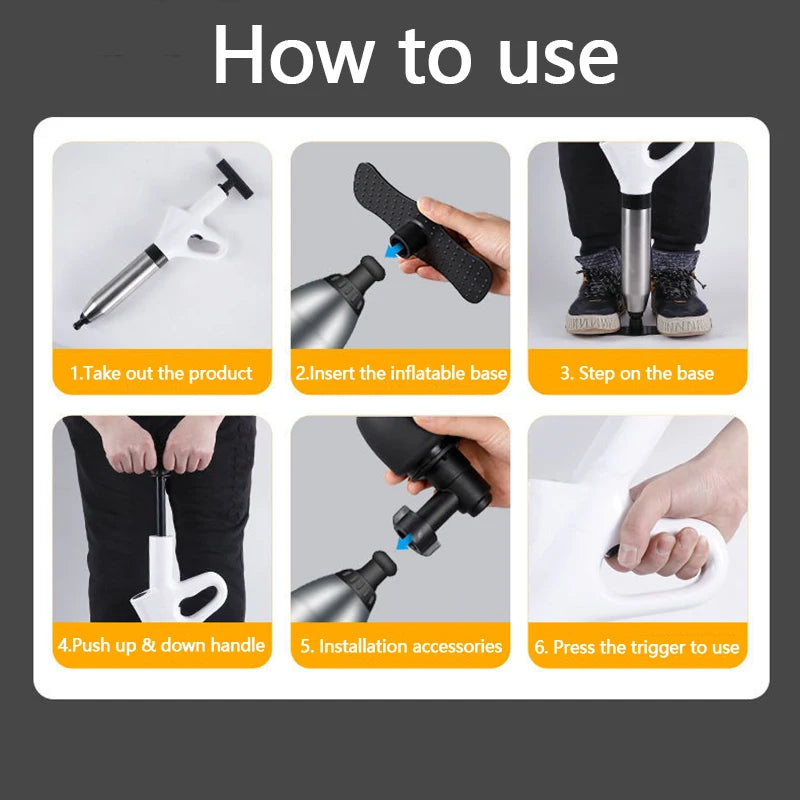 How to use

1.Take out the product

2.Insert the inflatable base

3. Step on the base

4.Push up & down handle

5. Installation accessories

6. Press the trigger to use