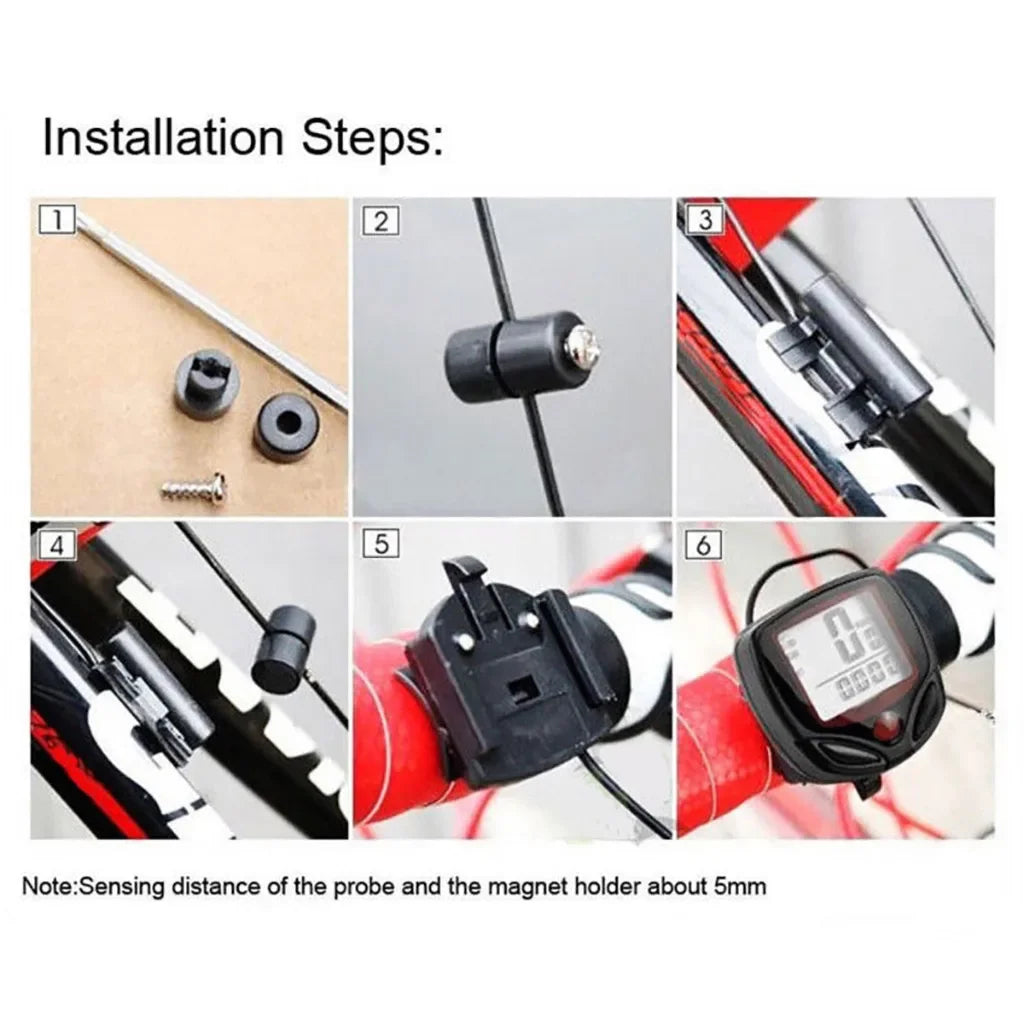 Installation Steps:

1

2

3

4

5

6

Note:Sensing distance of the probe and the magnet holder about 5mm