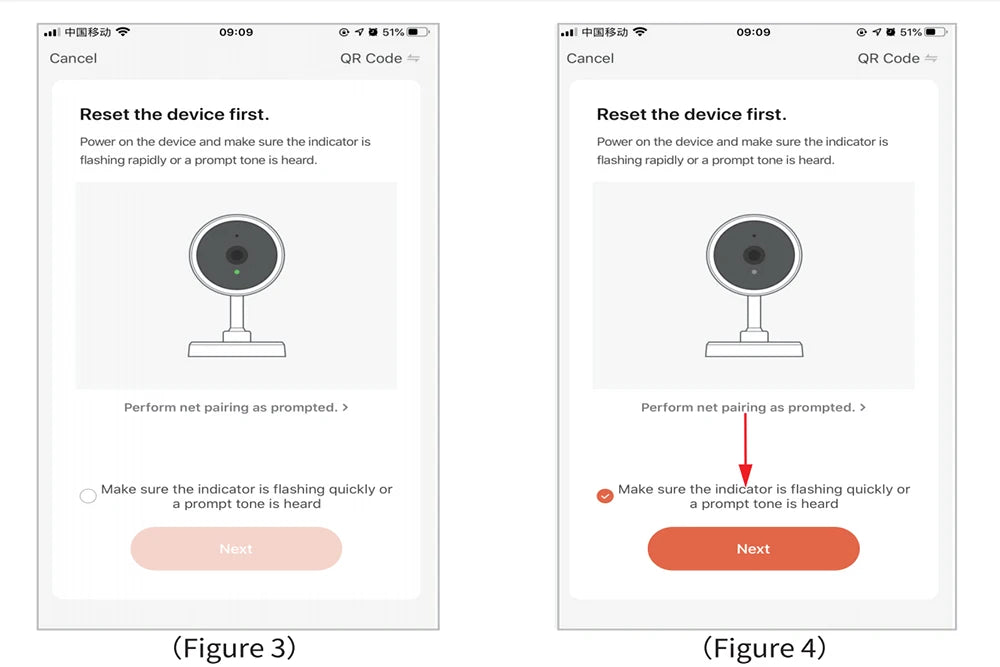 中国移动 09:09 51%

Cancel QR Code

Reset the device first.

Power on the device and make sure the indicator is flashing rapidly or a prompt tone is heard.

Perform net pairing as prompted. >

Make sure the indicator is flashing quickly or a prompt tone is heard

Next

（Figure 3）

中国移动 09:09 51%

Cancel QR Code

Reset the device first.

Power on the device and make sure the indicator is flashing rapidly or a prompt tone is heard.

Perform net pairing as prompted. >

Make sure the indicator is flashing quickly or a prompt tone is heard

Next

（Figure 4）