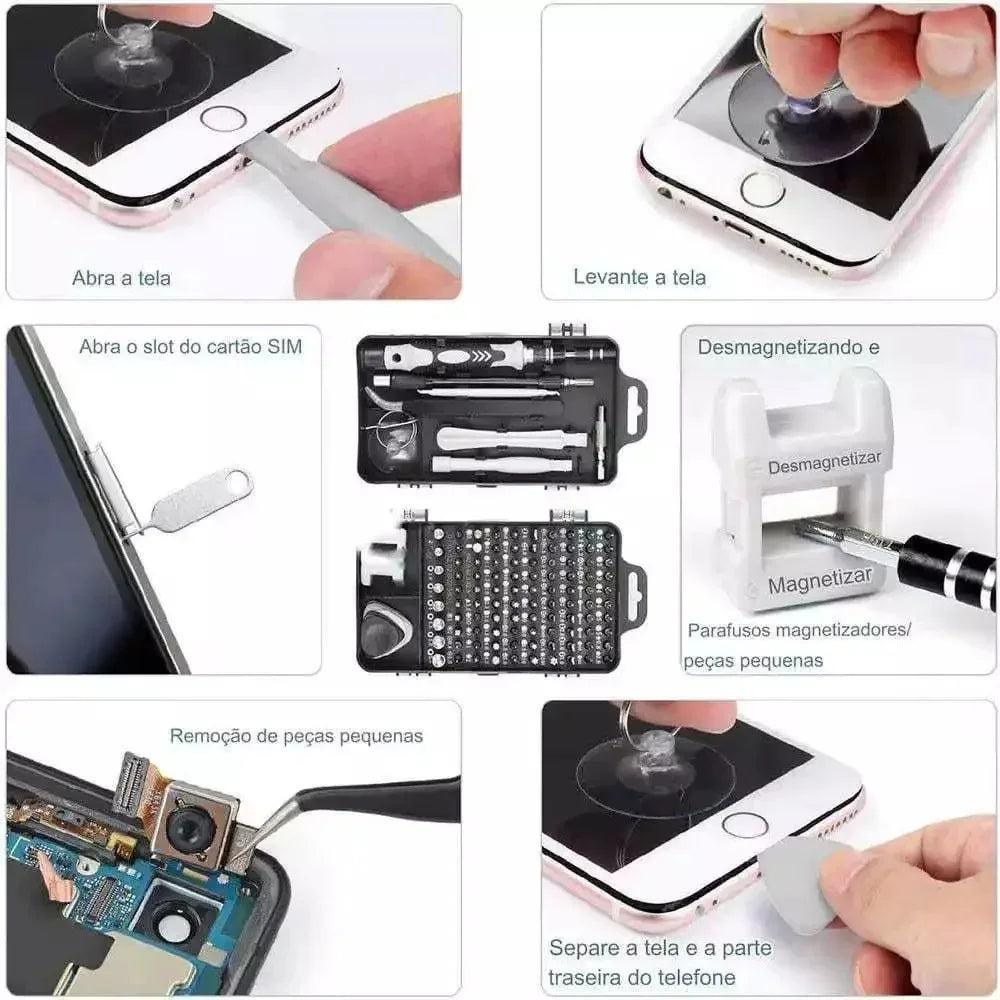 Abra a tela

Levante a tela

Abra o slot do cartão SIM

Desmagnetizando e

Desmagnetizar

Magnetizar

Parafusos magnetizadores/ peças pequenas

Remoção de peças pequenas

Separe a tela e a parte traseira do telefone