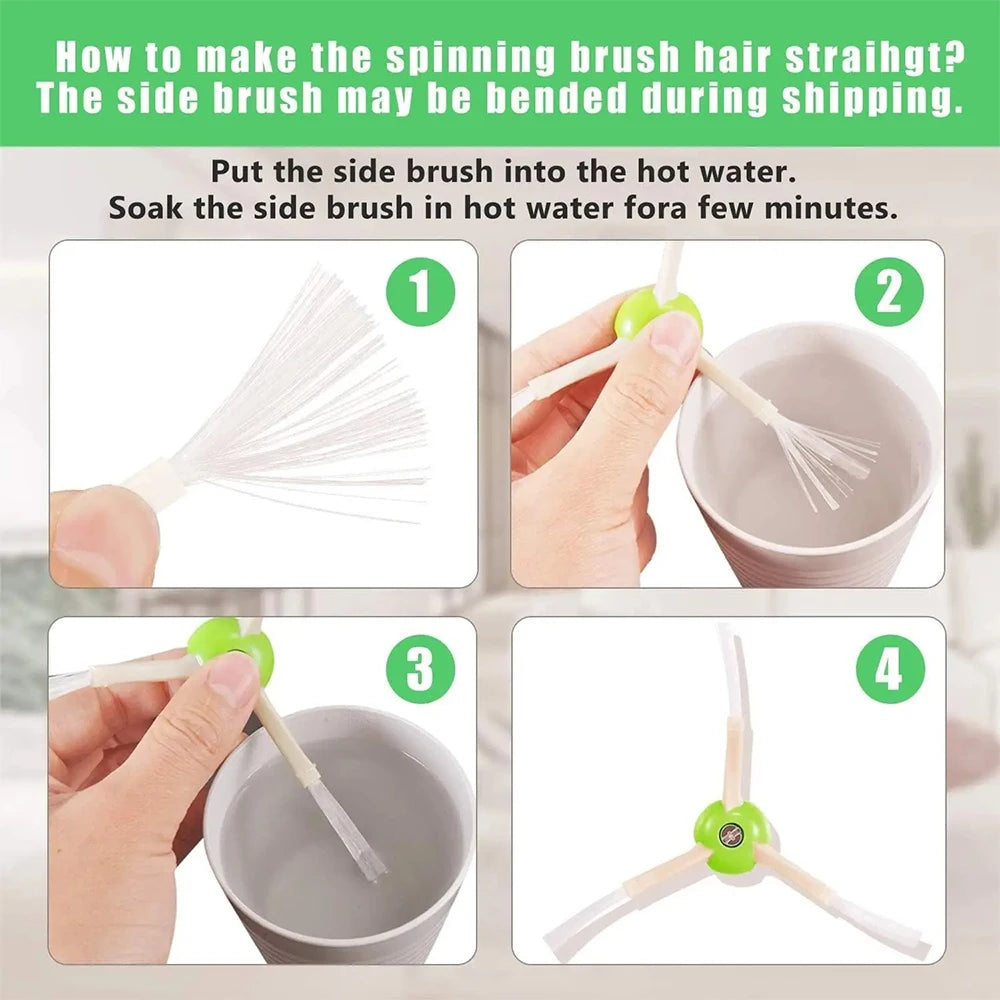 How to make the spinning brush hair straihgt?
The side brush may be bended during shipping.

Put the side brush into the hot water.
Soak the side brush in hot water fora few minutes.

1

2

3

4