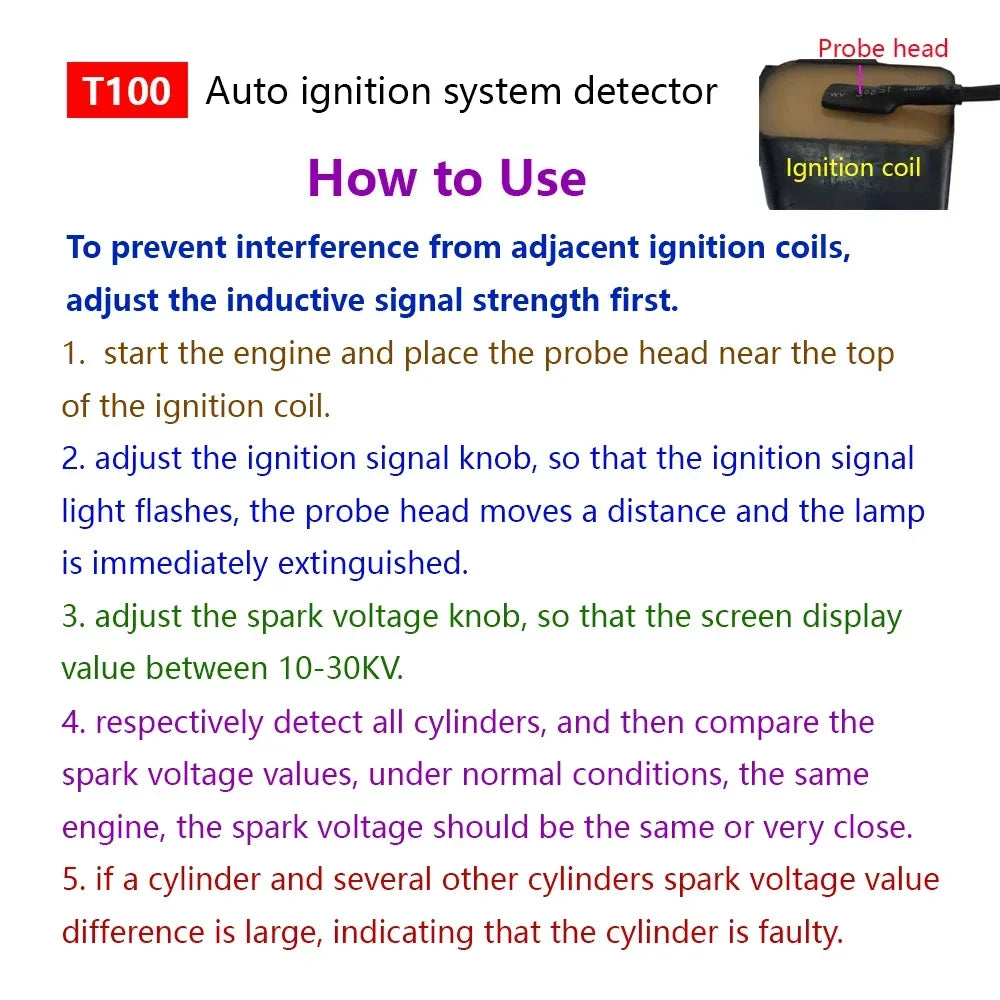 T100 Auto ignition system detector

Probe head

Ignition coil

How to Use

To prevent interference from adjacent ignition coils, adjust the inductive signal strength first.

1. start the engine and place the probe head near the top of the ignition coil.

2. adjust the ignition signal knob, so that the ignition signal light flashes, the probe head moves a distance and the lamp is immediately extinguished.

3. adjust the spark voltage knob, so that the screen display value between 10-30KV.

4. respectively detect all cylinders, and then compare the spark voltage values, under normal conditions, the same engine, the spark voltage should be the same or very close.

5. if a cylinder and several other cylinders spark voltage value difference is large, indicating that the cylinder is faulty.