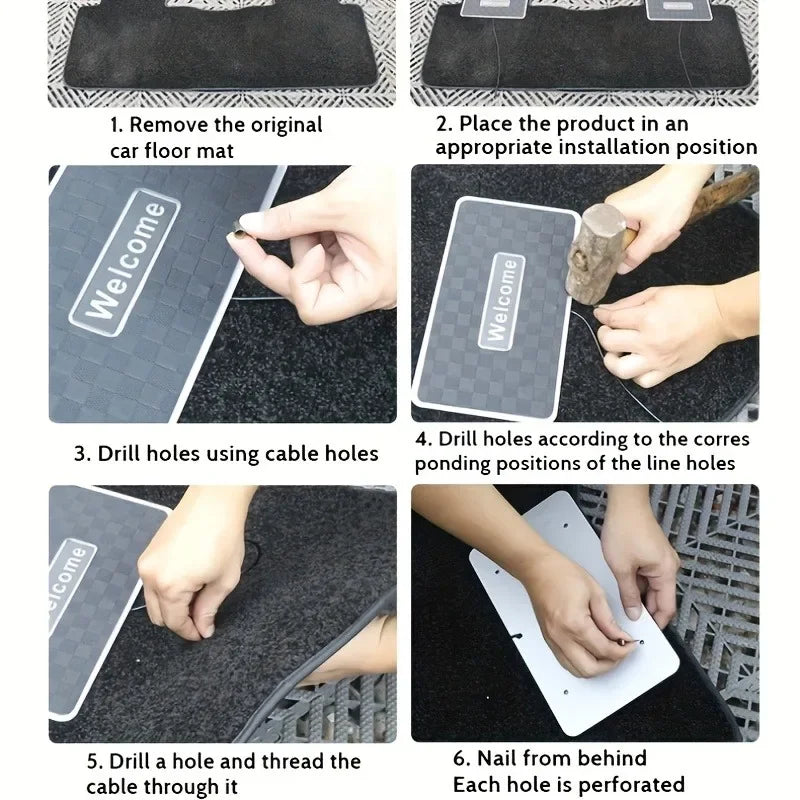 1. Remove the original car floor mat

2. Place the product in an appropriate installation position

Welcome

Welcome

3. Drill holes using cable holes

4. Drill holes according to the corres ponding positions of the line holes

elcome

5. Drill a hole and thread the cable through it

6. Nail from behind
Each hole is perforated