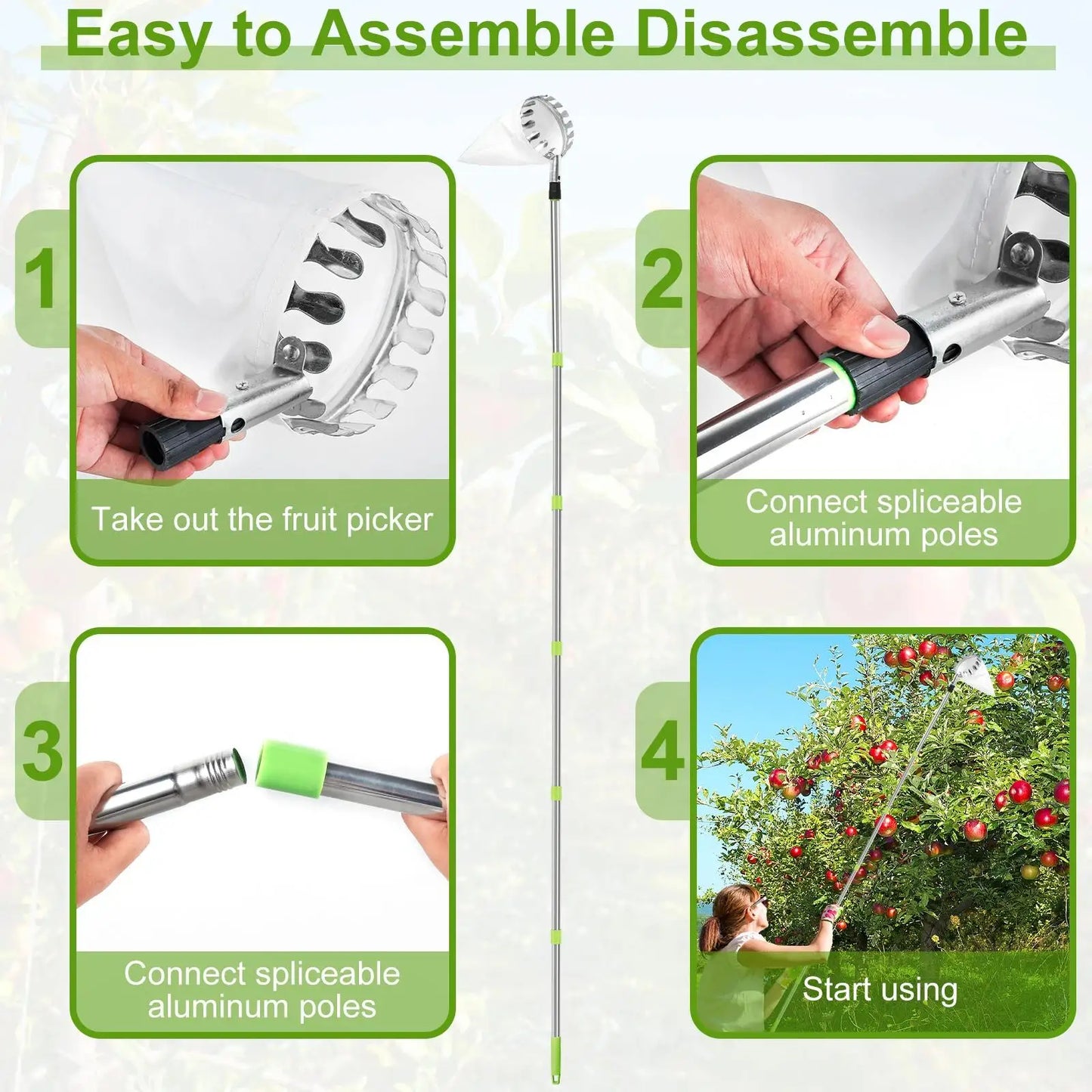 Easy to Assemble Disassemble

1

Take out the fruit picker

2

Connect spliceable aluminum poles

3

Connect spliceable aluminum poles

4

Start using