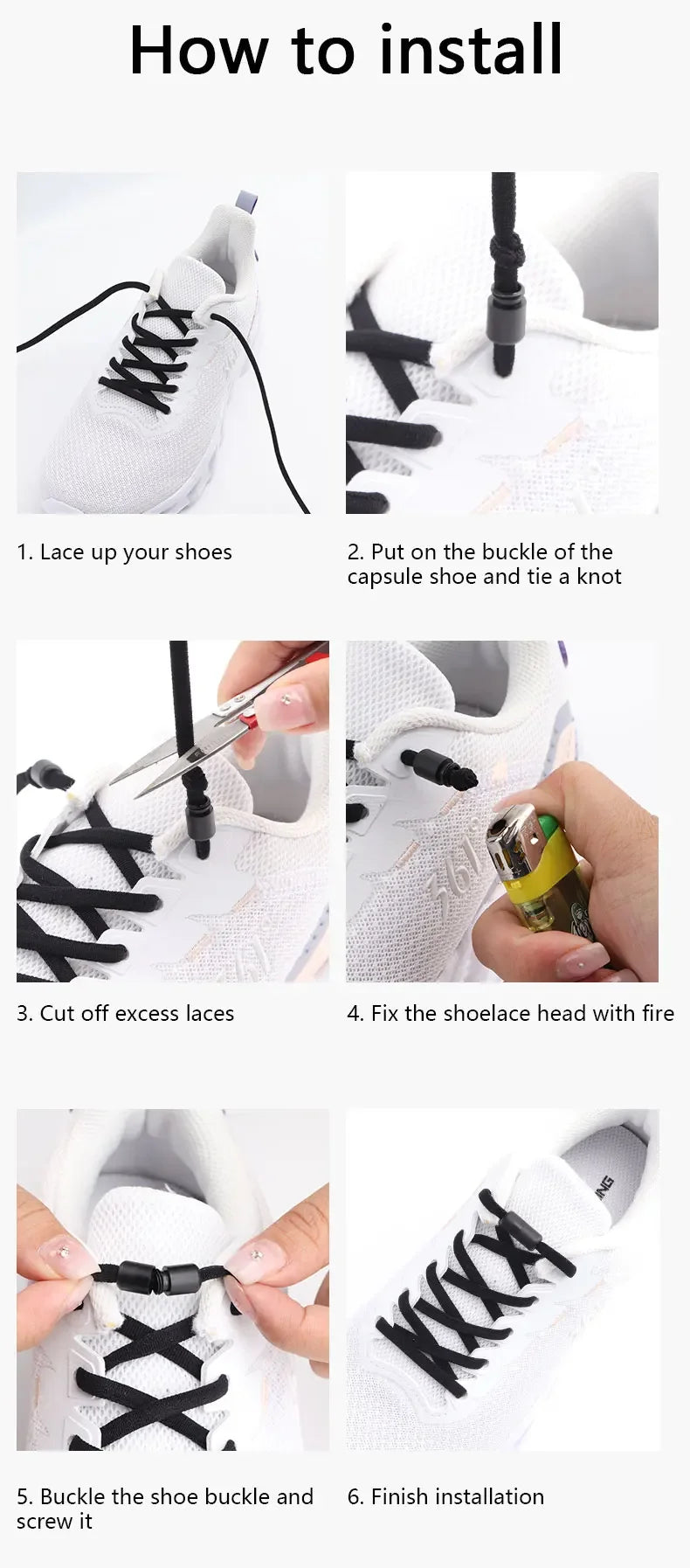 How to install

1. Lace up your shoes

2. Put on the buckle of the capsule shoe and tie a knot

3. Cut off excess laces

361°

4. Fix the shoelace head with fire

5. Buckle the shoe buckle and screw it

6. Finish installation