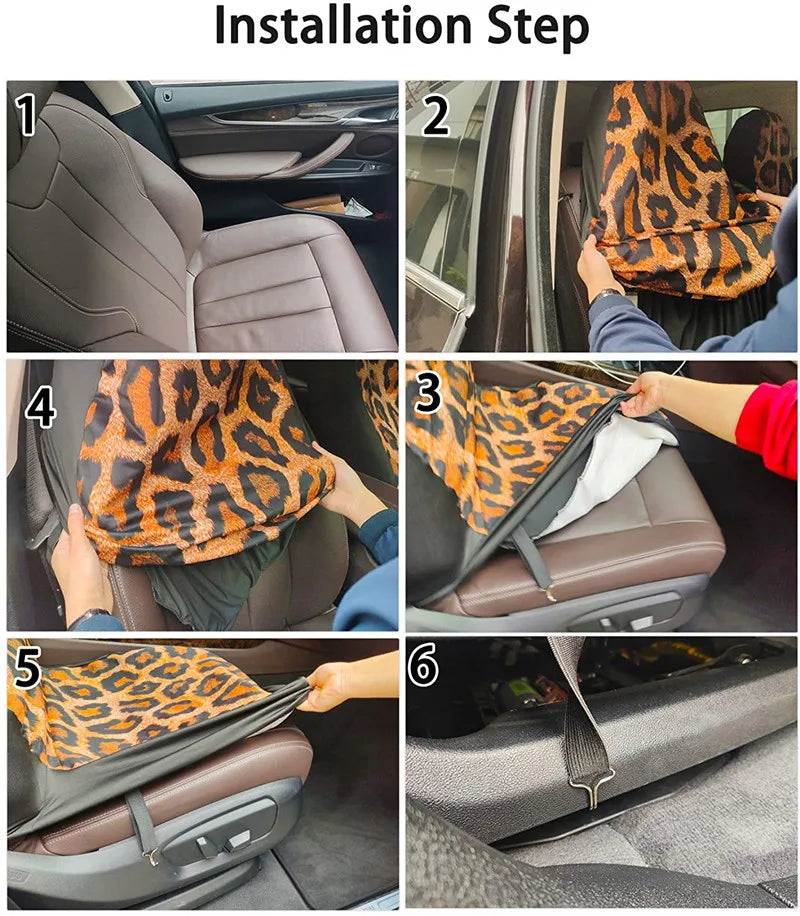 Installation Step

1

2

4

3

5

6