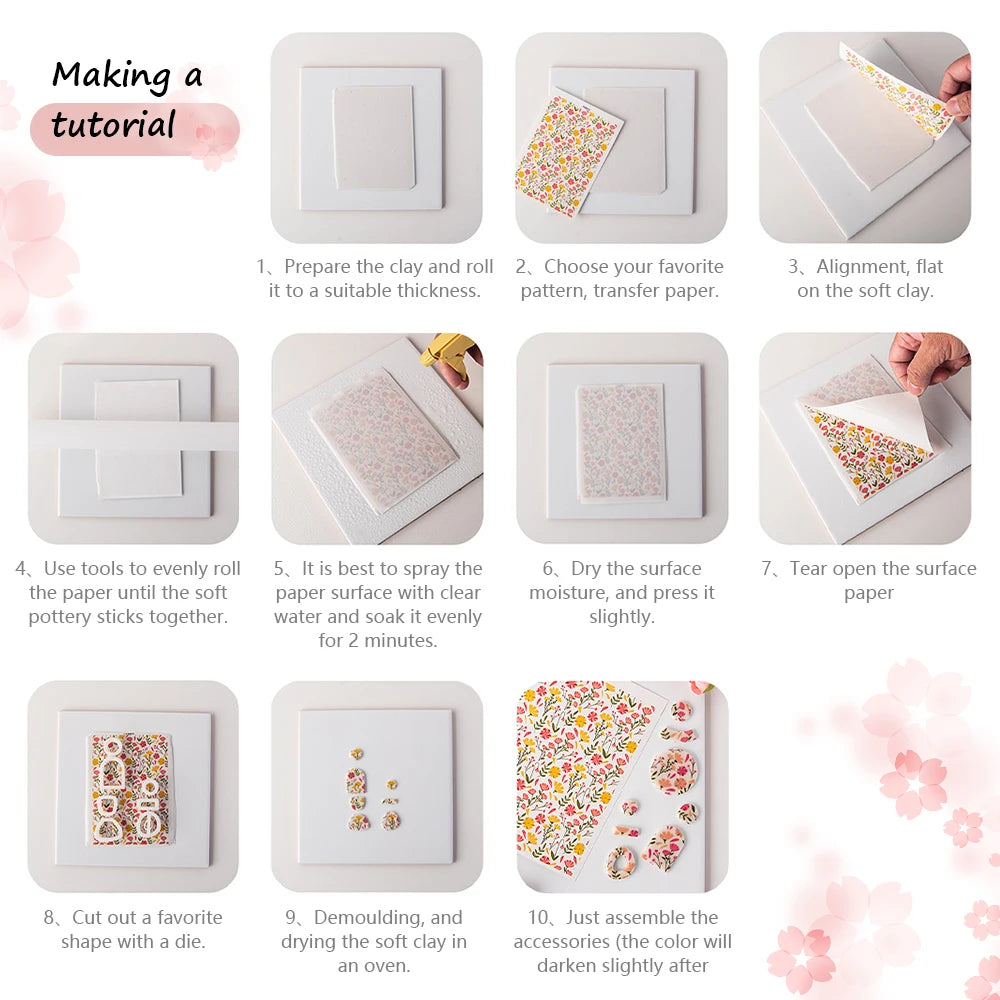 Making a tutorial

1、Prepare the clay and roll it to a suitable thickness.

2、Choose your favorite pattern, transfer paper.

3、Alignment, flat on the soft clay.

4、Use tools to evenly roll the paper until the soft pottery sticks together.

5、It is best to spray the paper surface with clear water and soak it evenly for 2 minutes.

6、Dry the surface moisture, and press it slightly.

7、Tear open the surface paper

8、Cut out a favorite shape with a die.

9、Demoulding, and drying the soft clay in an oven.

10、Just assemble the accessories (the color will darken slightly after