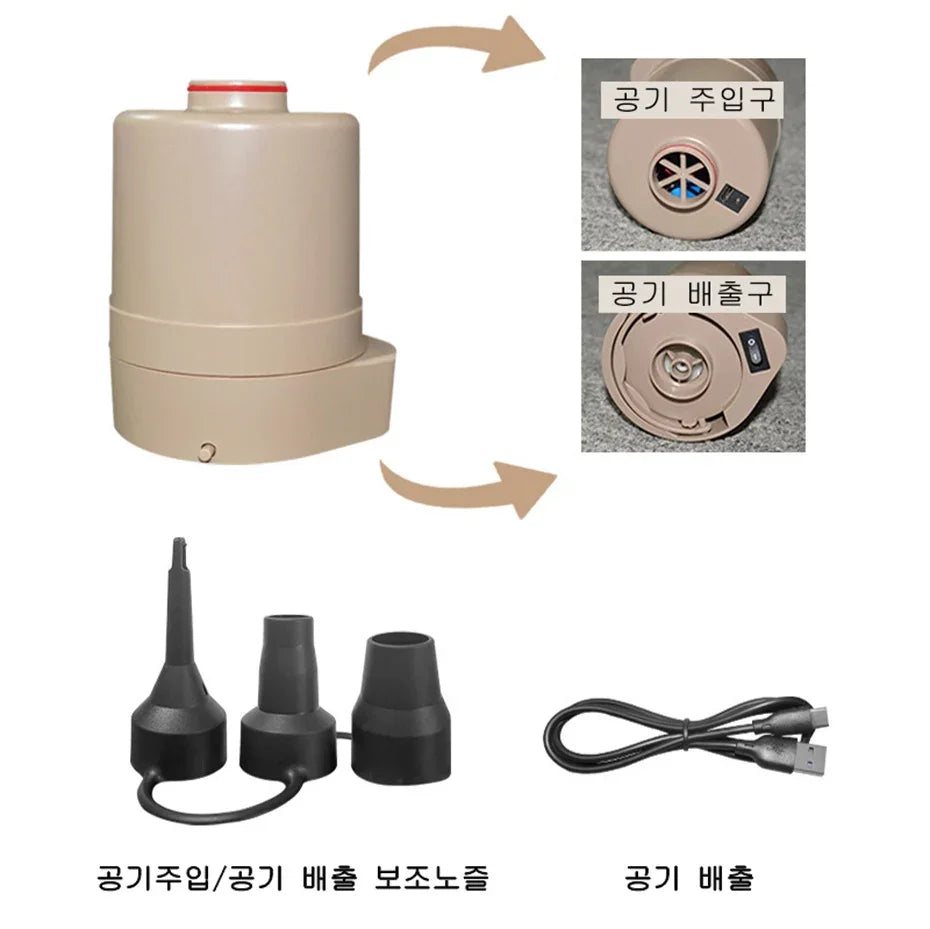 공기 주입구

공기 배출구

공기주입/공기 배출 보조노즐

공기 배출