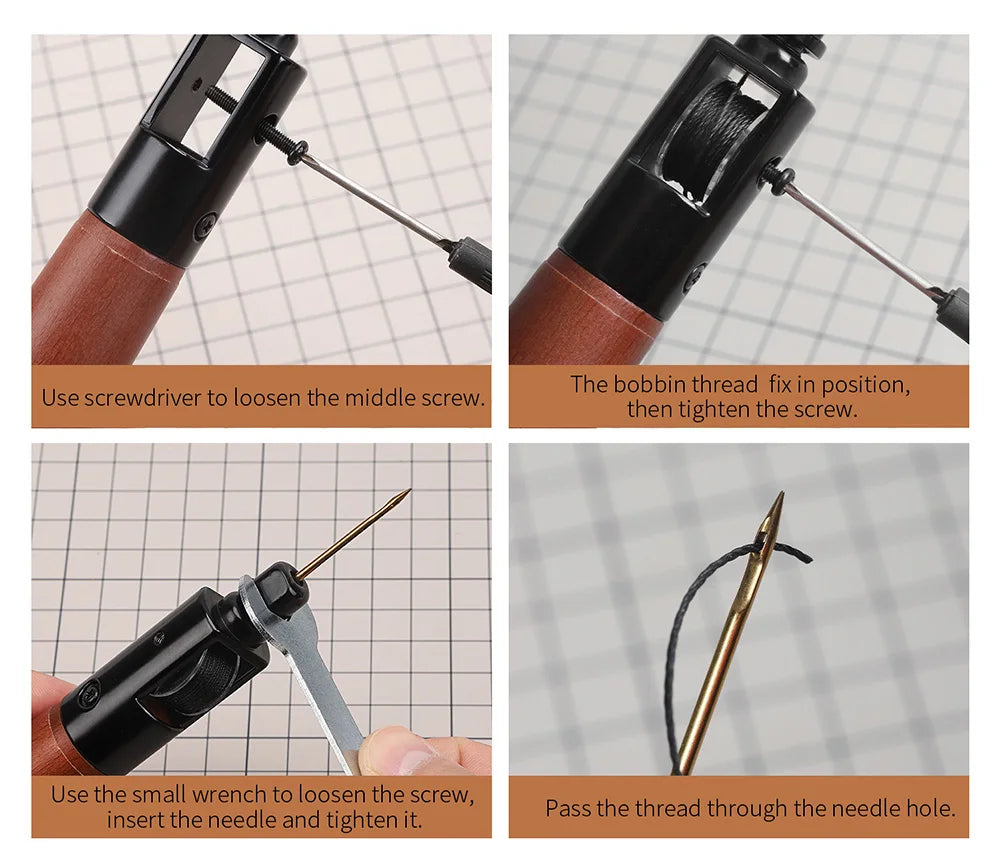 Use screwdriver to loosen the middle screw.

The bobbin thread fix in position, then tighten the screw.

Use the small wrench to loosen the screw, insert the needle and tighten it.

Pass the thread through the needle hole.