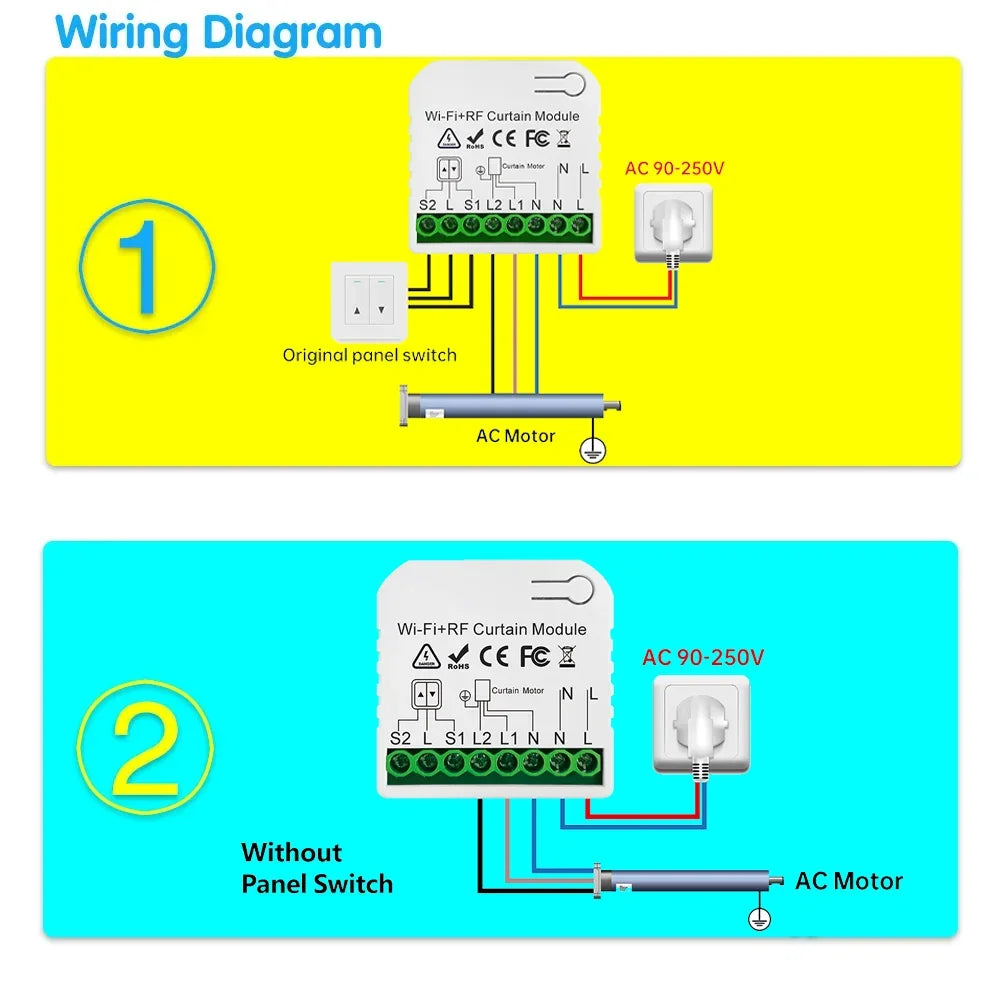 Wiring Diagram

1

Wi-Fi+RF Curtain Module
DANGER RoHS CE FC
Curtain Motor
N L
S2 L S1 L2 L1 N N L
AC 90-250V
Original panel switch
AC Motor

2

Wi-Fi+RF Curtain Module
DANGER RoHS CE FC
Curtain Motor
N L
S2 L S1 L2 L1 N N L
AC 90-250V
Without Panel Switch
AC Motor