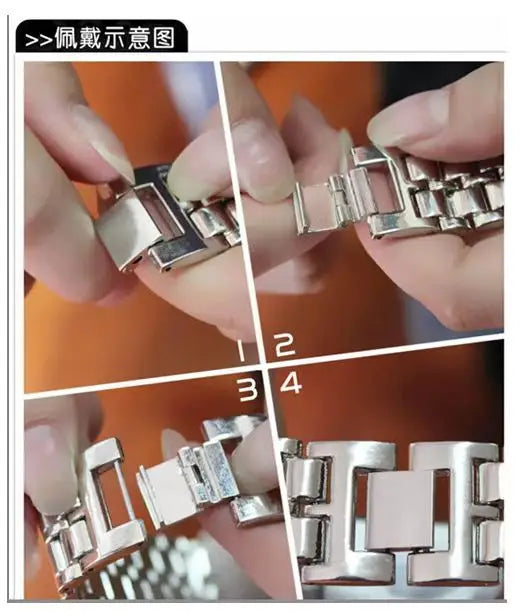 >>佩戴示意图

1 2
3 4