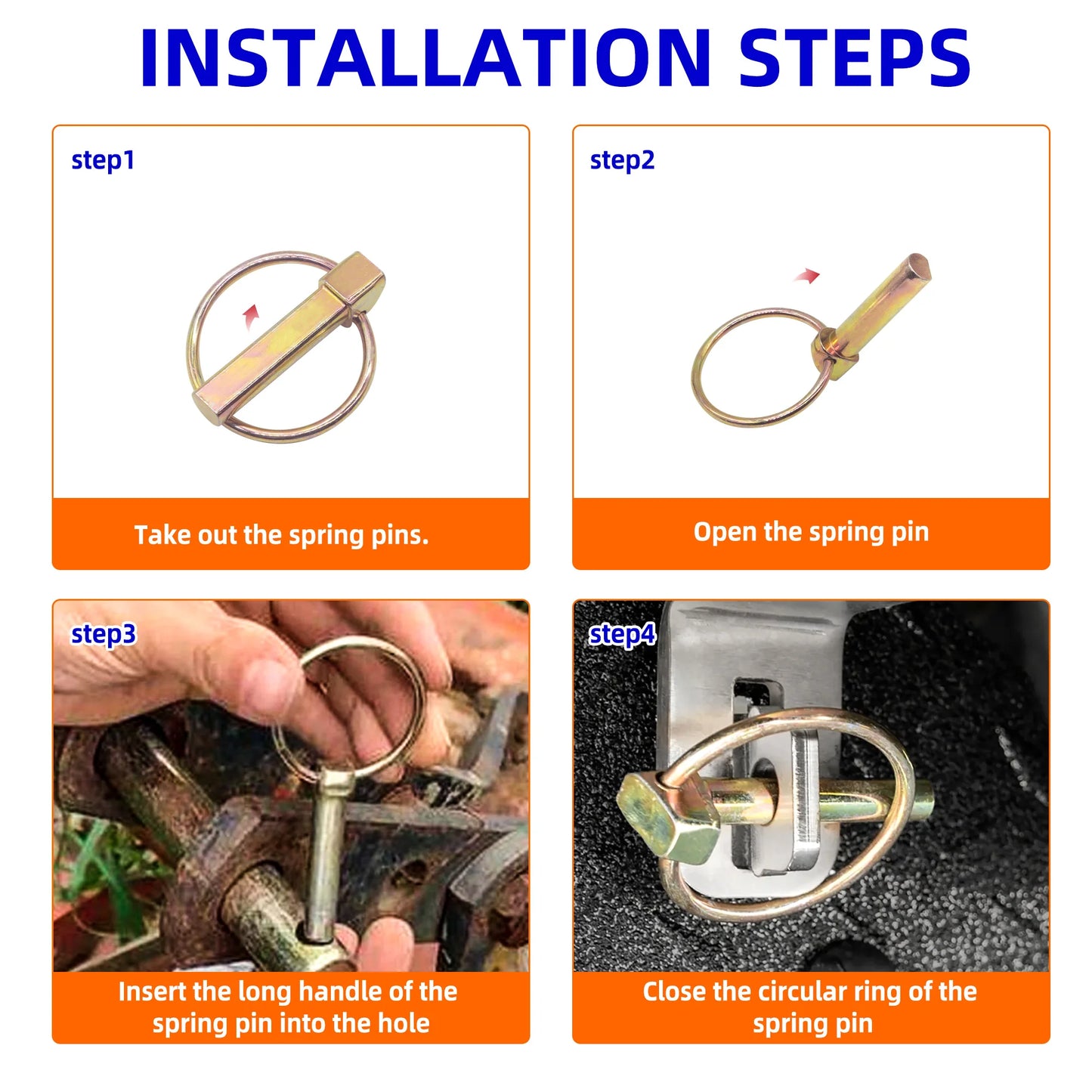 INSTALLATION STEPS

step1

Take out the spring pins.

step2

Open the spring pin

step3

Insert the long handle of the spring pin into the hole

step4

Close the circular ring of the spring pin