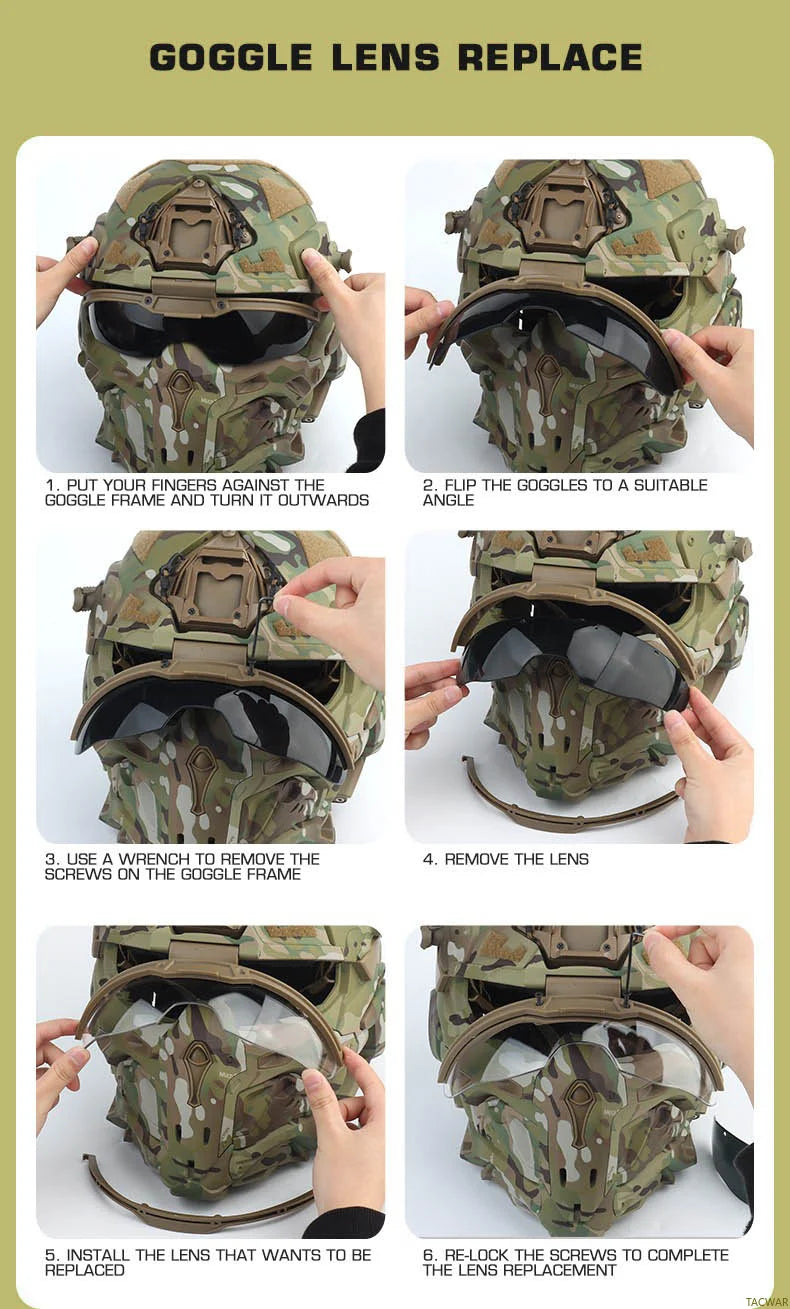 GOGGLE LENS REPLACE

1. PUT YOUR FINGERS AGAINST THE GOGGLE FRAME AND TURN IT OUTWARDS

2. FLIP THE GOGGLES TO A SUITABLE ANGLE

3. USE A WRENCH TO REMOVE THE SCREWS ON THE GOGGLE FRAME

4. REMOVE THE LENS

5. INSTALL THE LENS THAT WANTS TO BE REPLACED

6. RE-LOCK THE SCREWS TO COMPLETE THE LENS REPLACEMENT

TACWAR